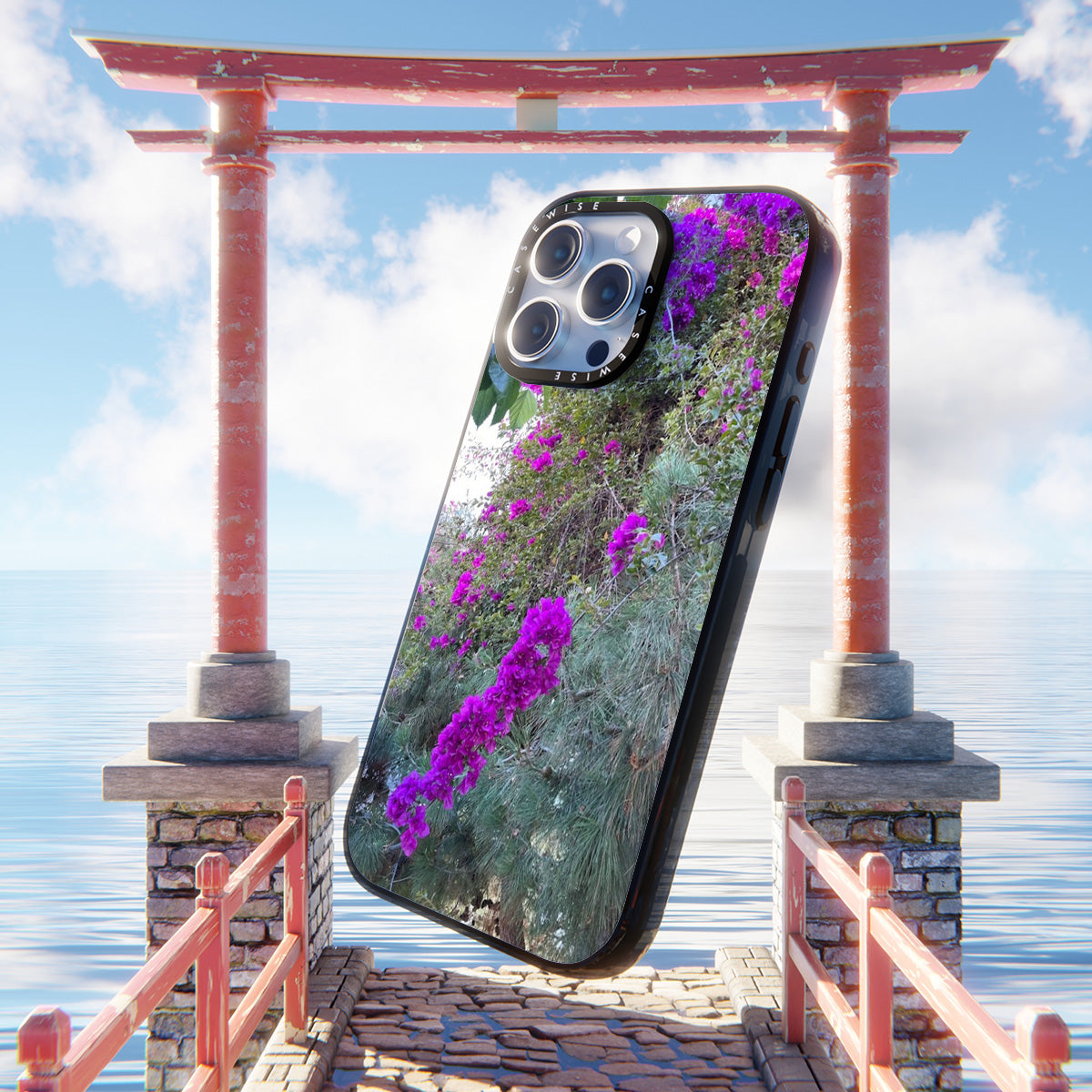 CASEWISE CASEWISE