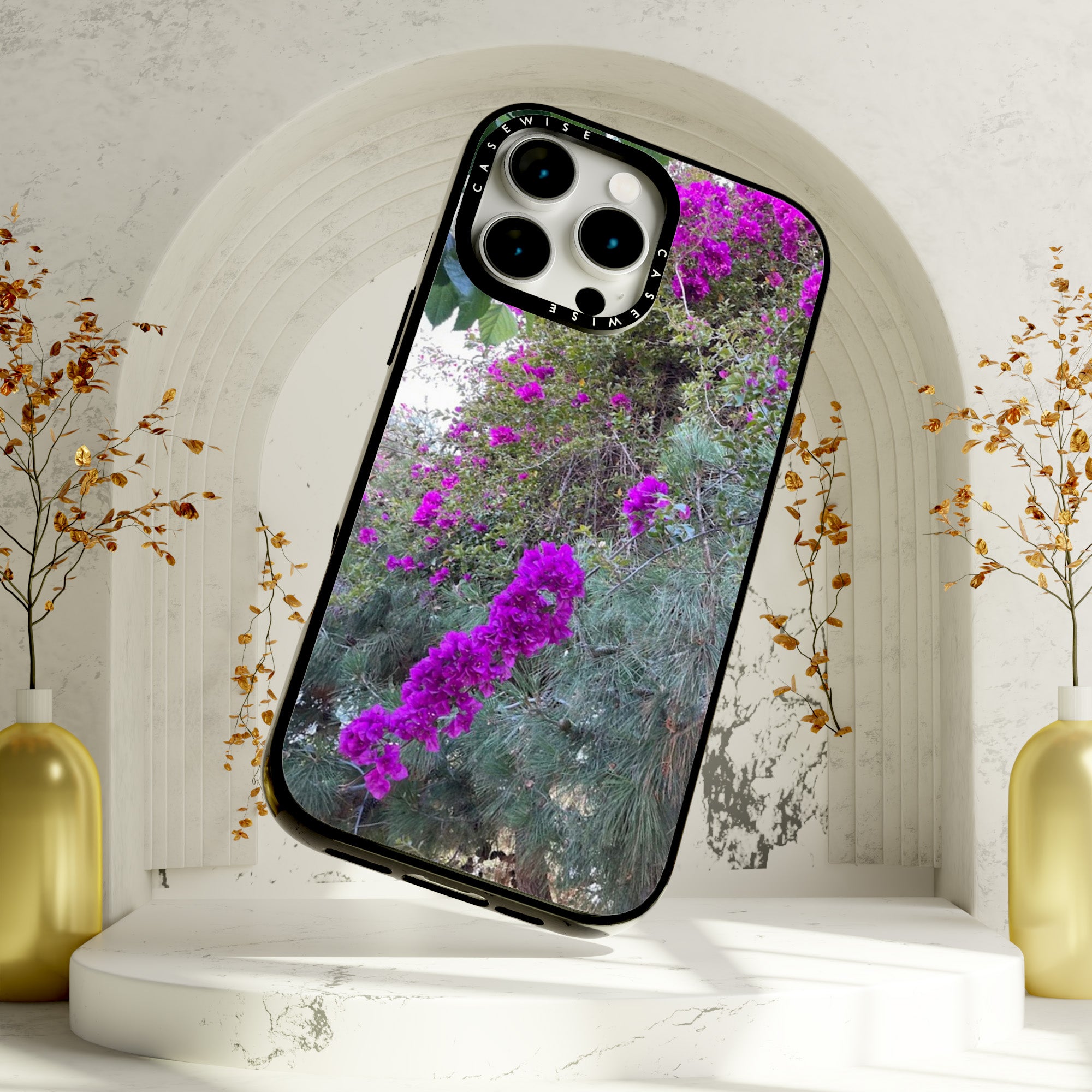 CASEWISE
CASEWISE