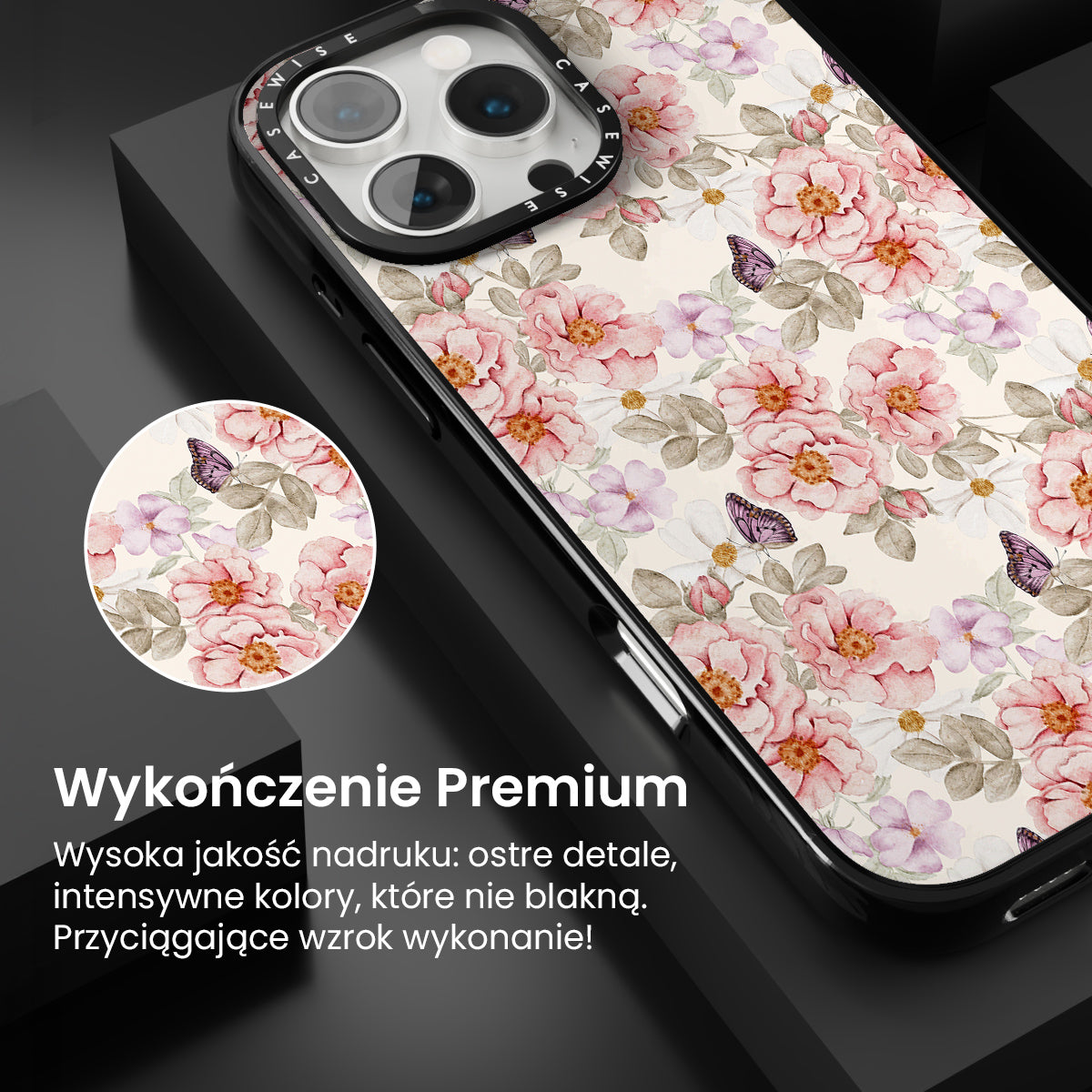 CASEWISE CASEWISE

Wykończenie Premium

Wysoka jakość nadruku: ostre detale, intensywne kolory, które nie blakną. Przyciągające wzrok wykonanie!