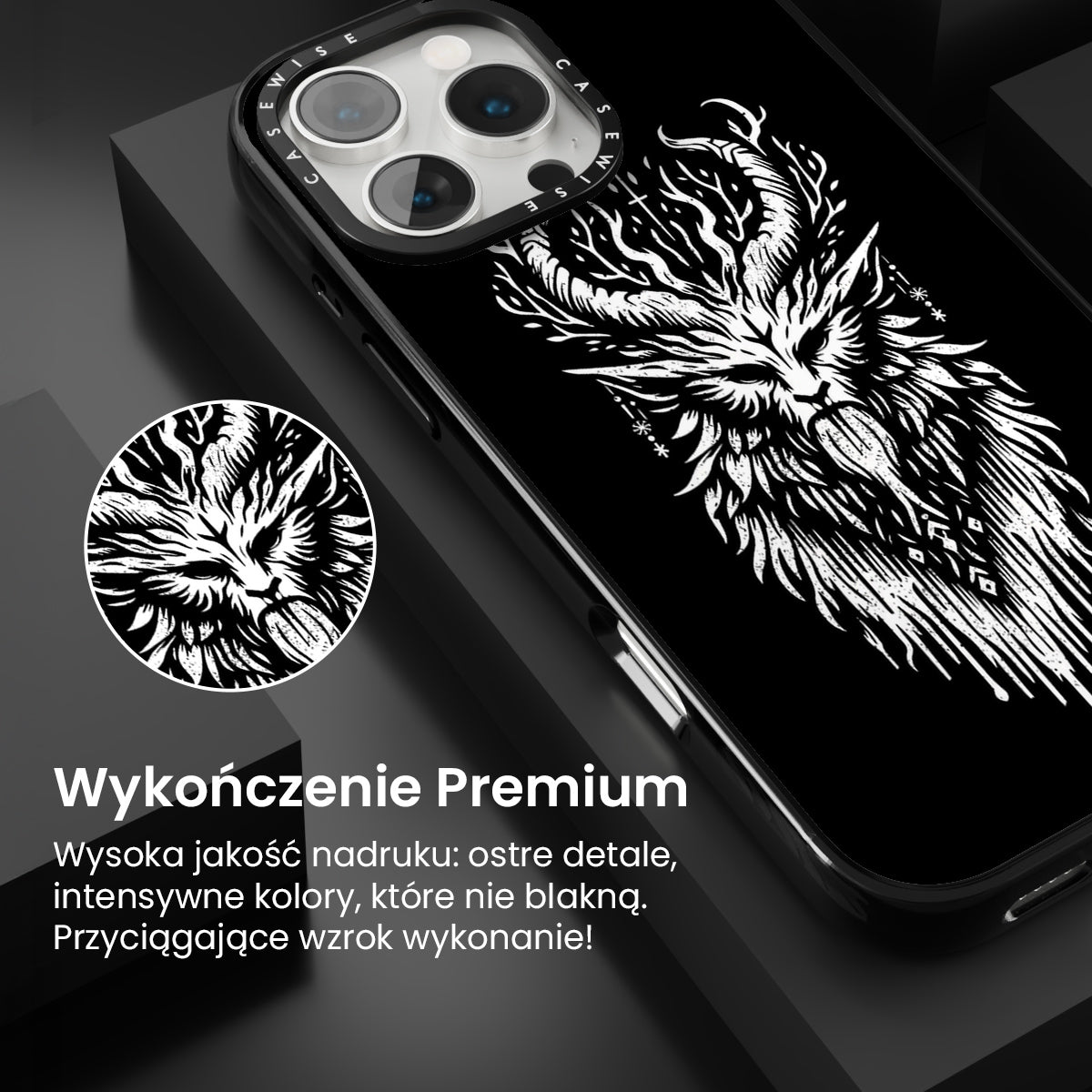 CASEWISE CASEWISE

Wykończenie Premium

Wysoka jakość nadruku: ostre detale, intensywne kolory, które nie blakną. Przyciągające wzrok wykonanie!