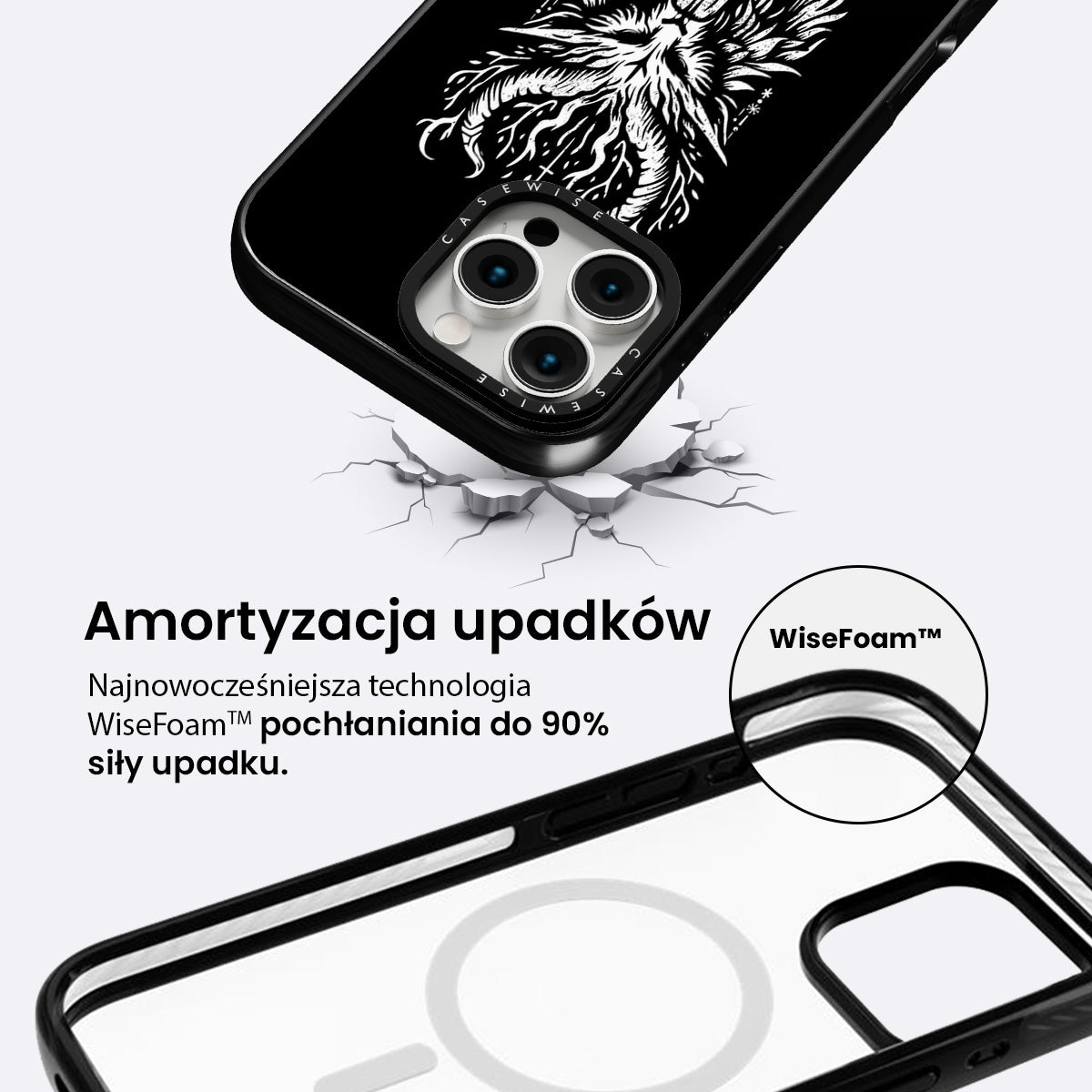 CASEWISE
CASEWISE

Amortyzacja upadków

Najnowocześniejsza technologia WiseFoam™ pochłaniania do 90% siły upadku.

WiseFoam™