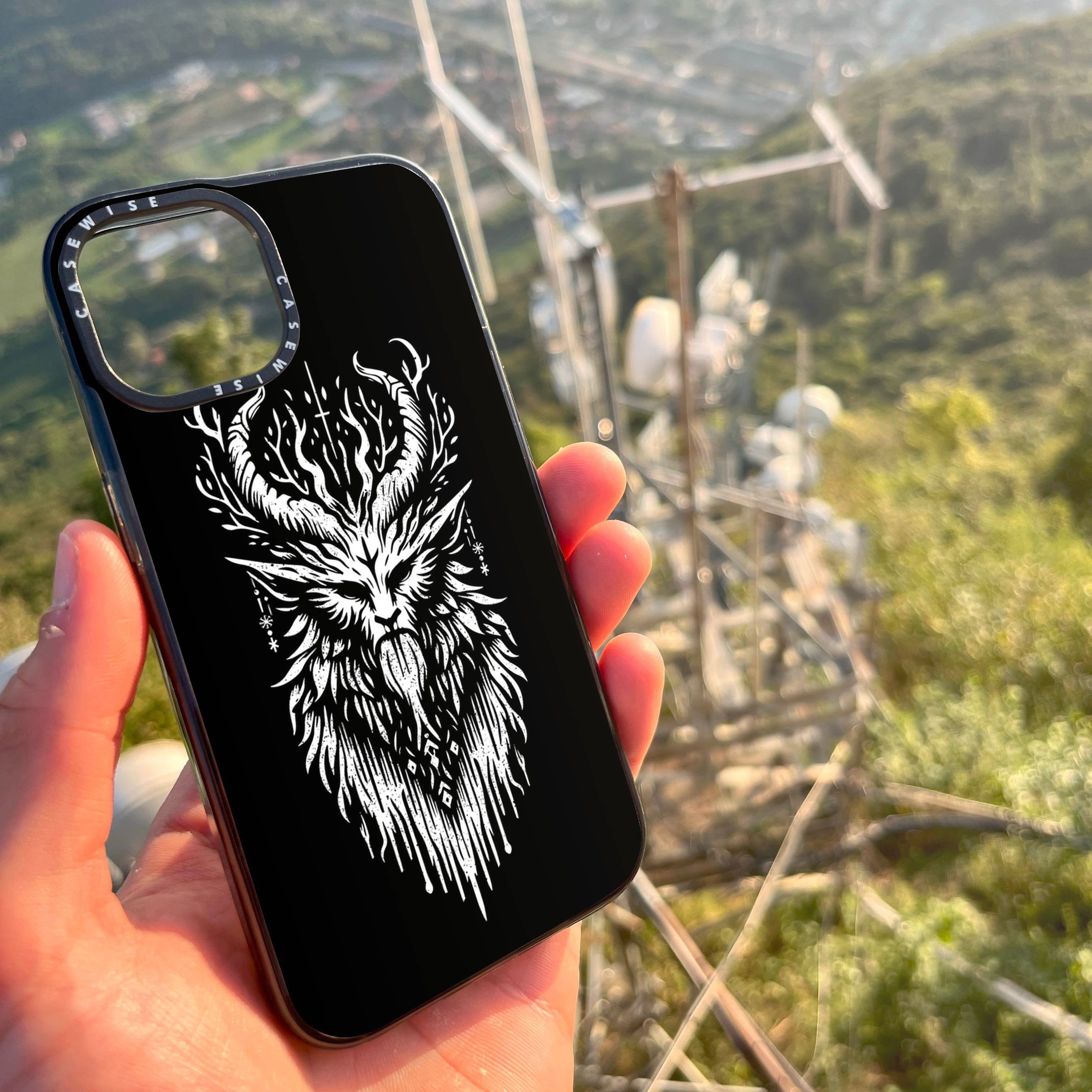 CASEWISE CASEWISE