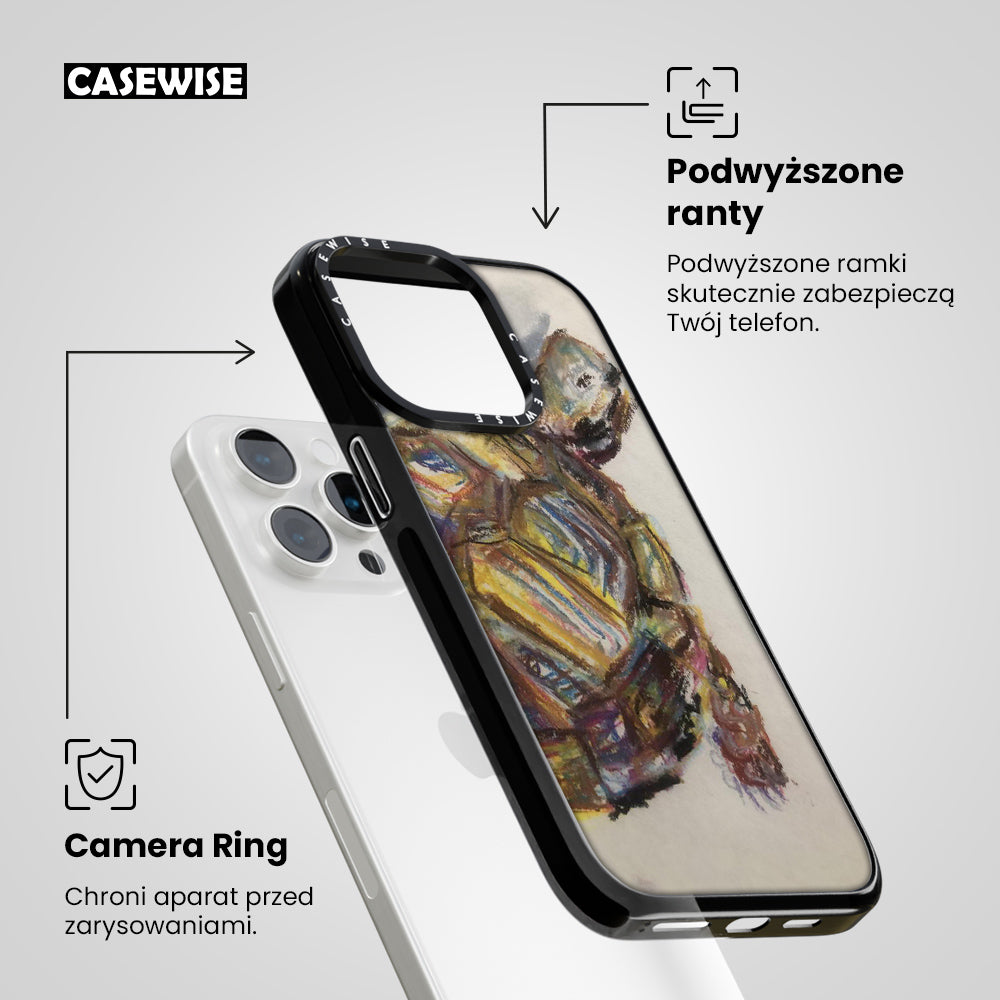 CASEWISE

Podwyższone ranty

Podwyższone ramki skutecznie zabezpieczą Twój telefon.

CASEWISE CASEWISE

Camera Ring

Chroni aparat przed zarysowaniami.