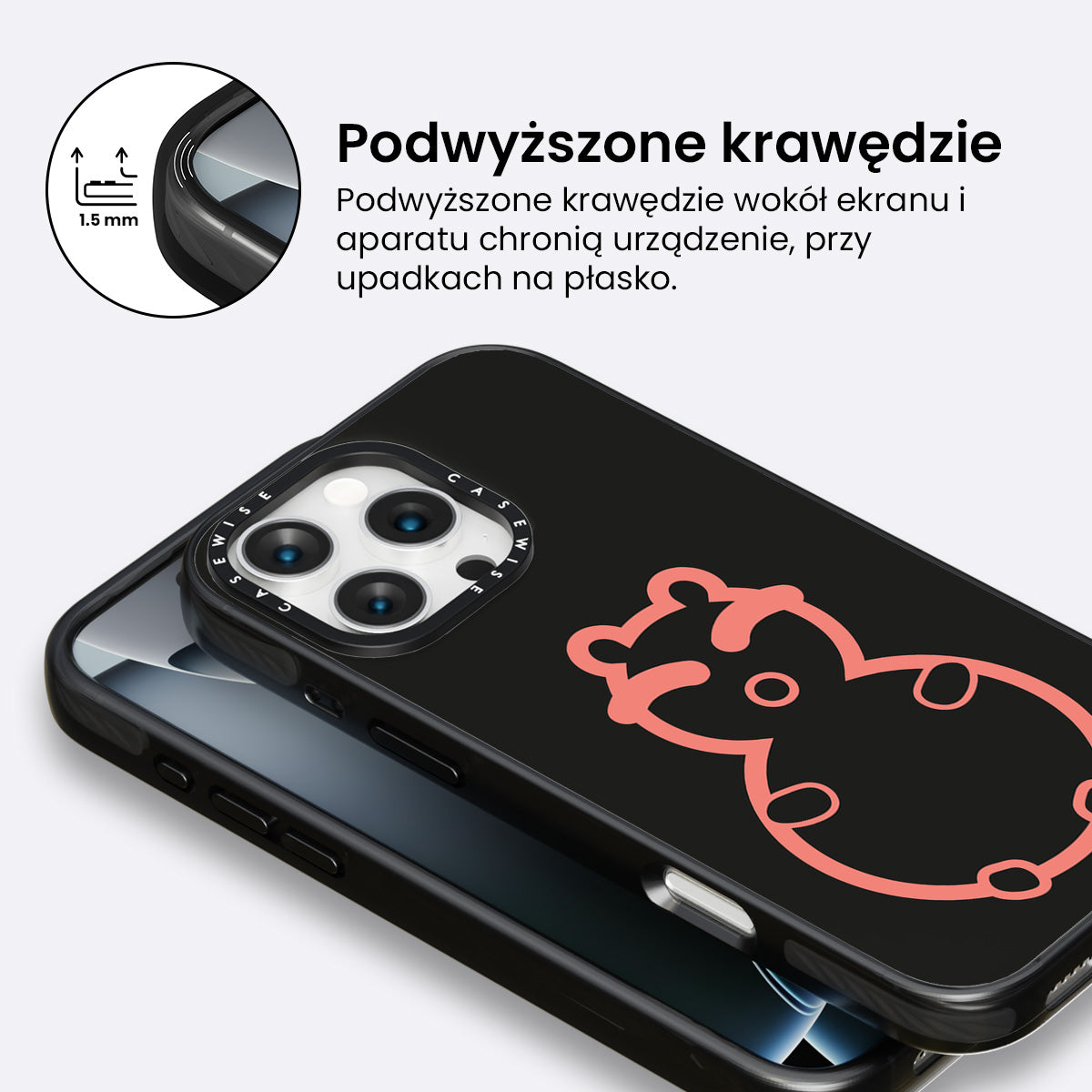 1.5 mm

Podwyższone krawędzie

Podwyższone krawędzie wokół ekranu i aparatu chronią urządzenie, przy upadkach na płasko.

CASEWISE CASEWISE