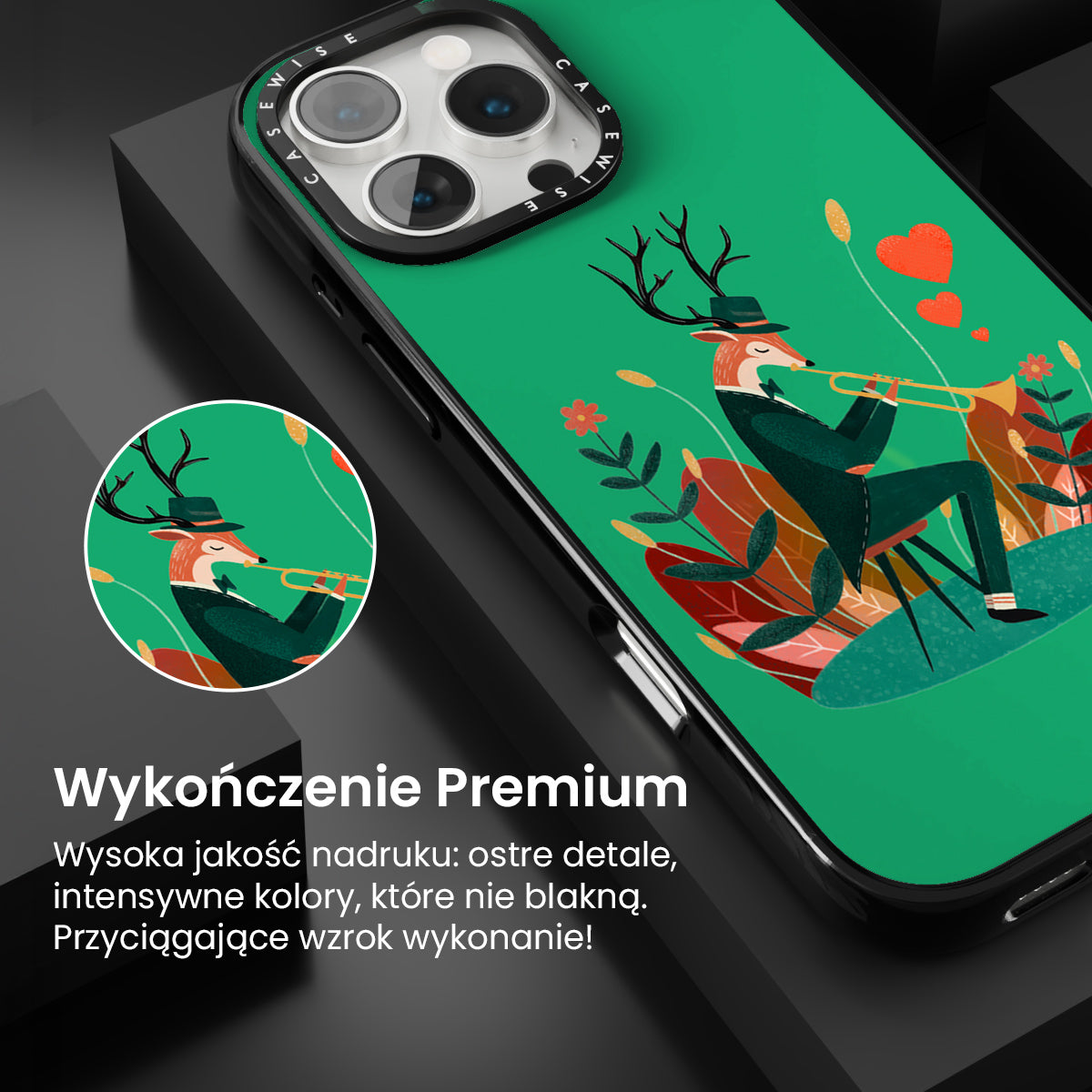 CASEWISE CASEWISE

Wykończenie Premium

Wysoka jakość nadruku: ostre detale, intensywne kolory, które nie blakną. Przyciągające wzrok wykonanie!