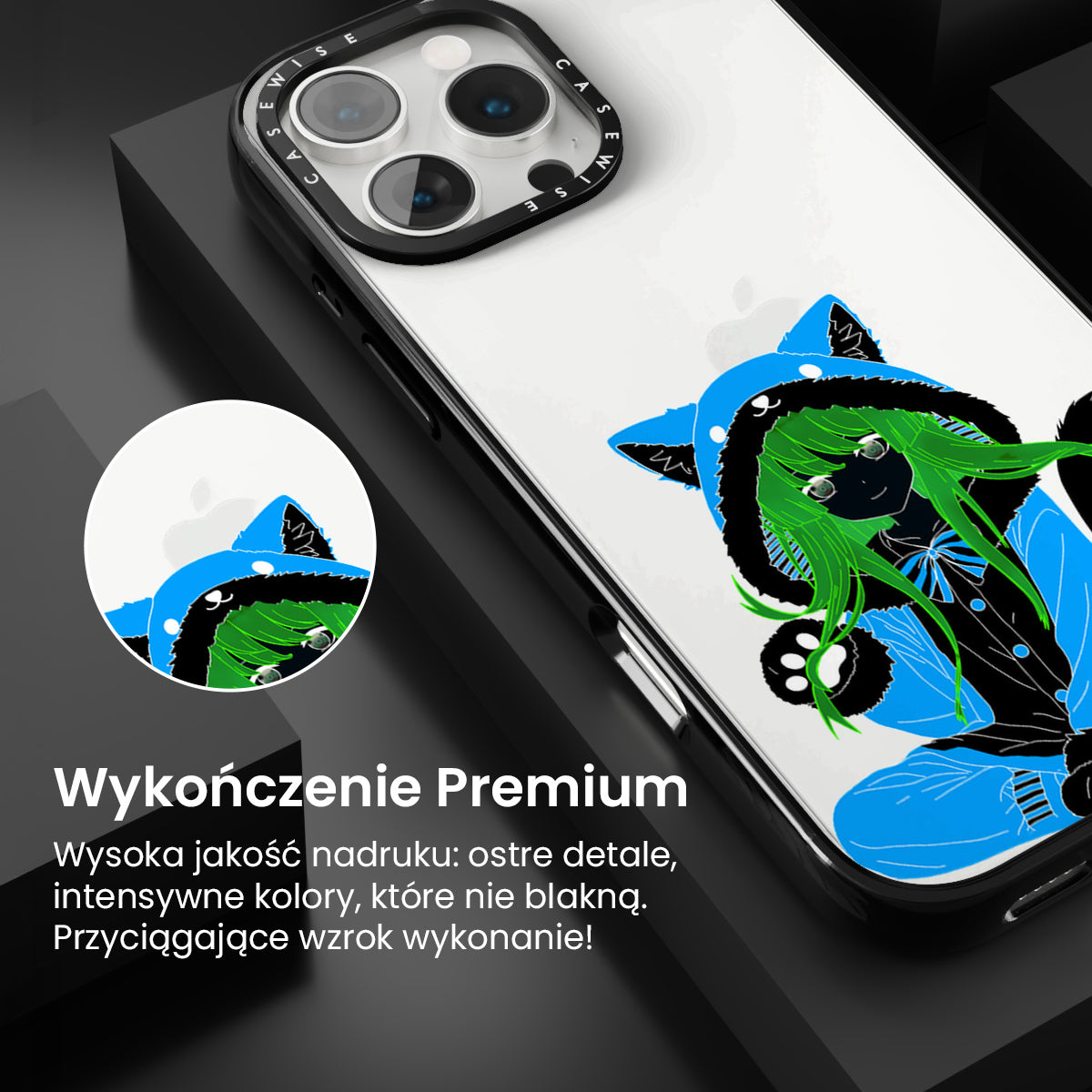 CASEWISE CASEWISE

Wykończenie Premium

Wysoka jakość nadruku: ostre detale, intensywne kolory, które nie blakną. Przyciągające wzrok wykonanie!