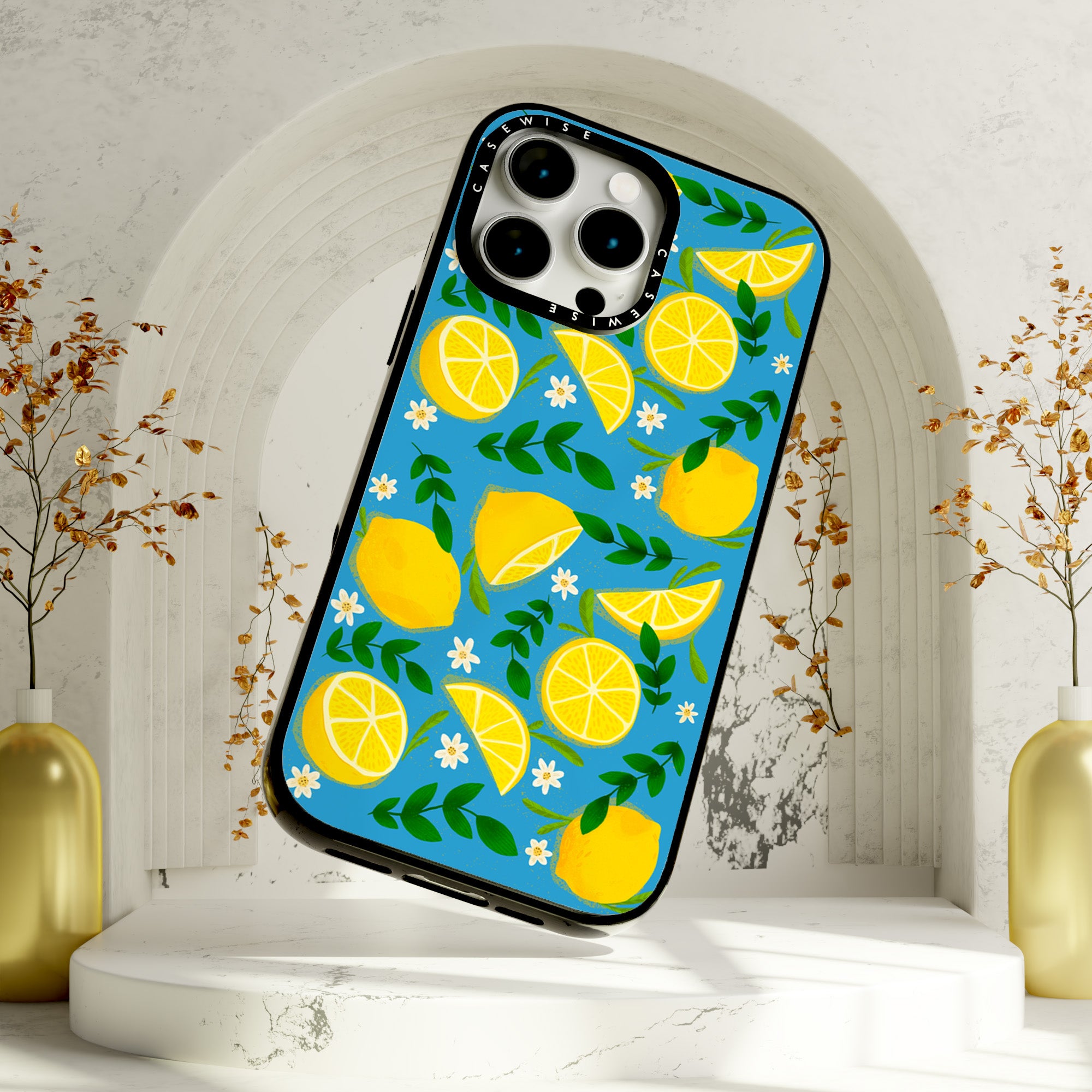 CASEWISE

CASEWISE