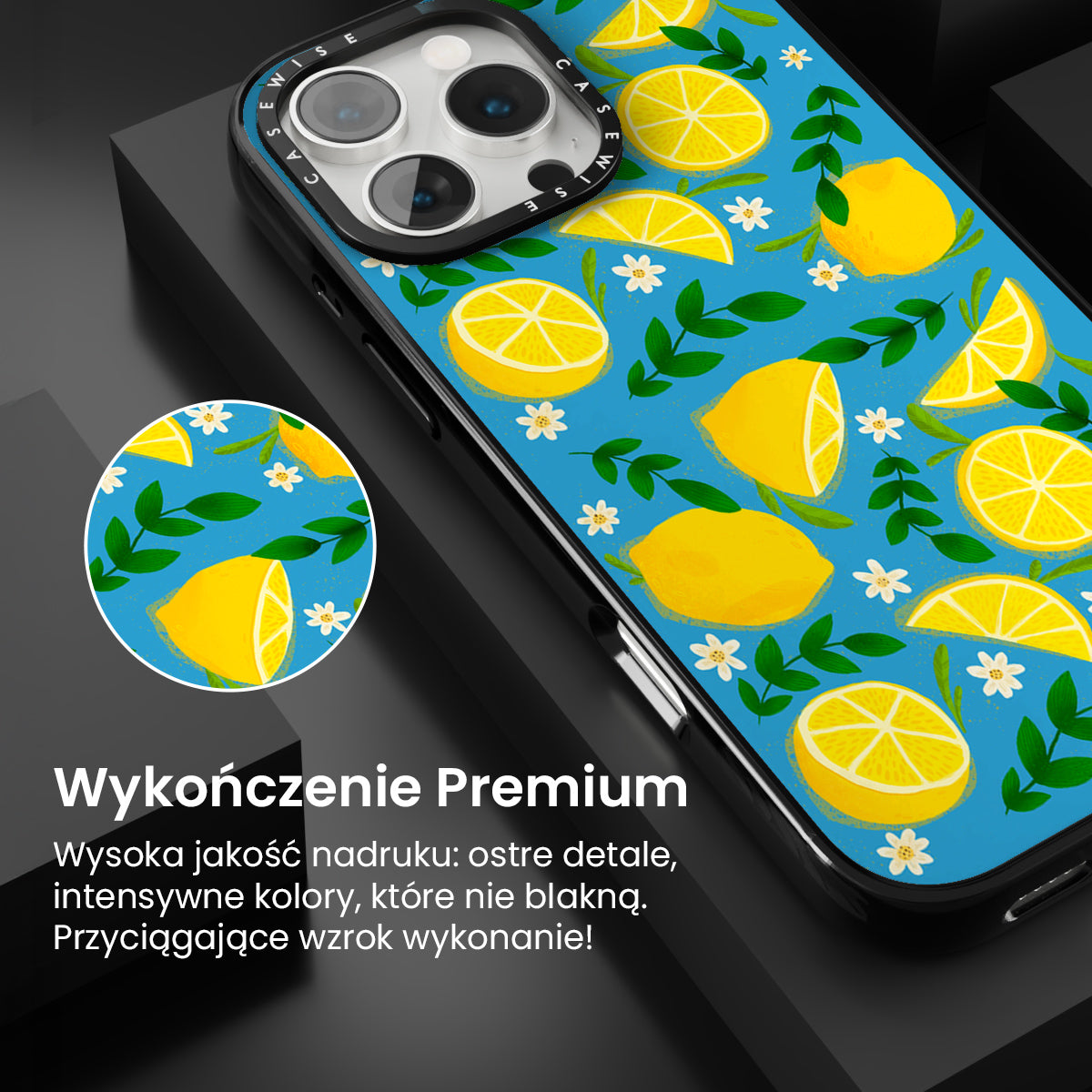 CASEWISE CASEWISE

Wykończenie Premium

Wysoka jakość nadruku: ostre detale, intensywne kolory, które nie blakną. Przyciągające wzrok wykonanie!