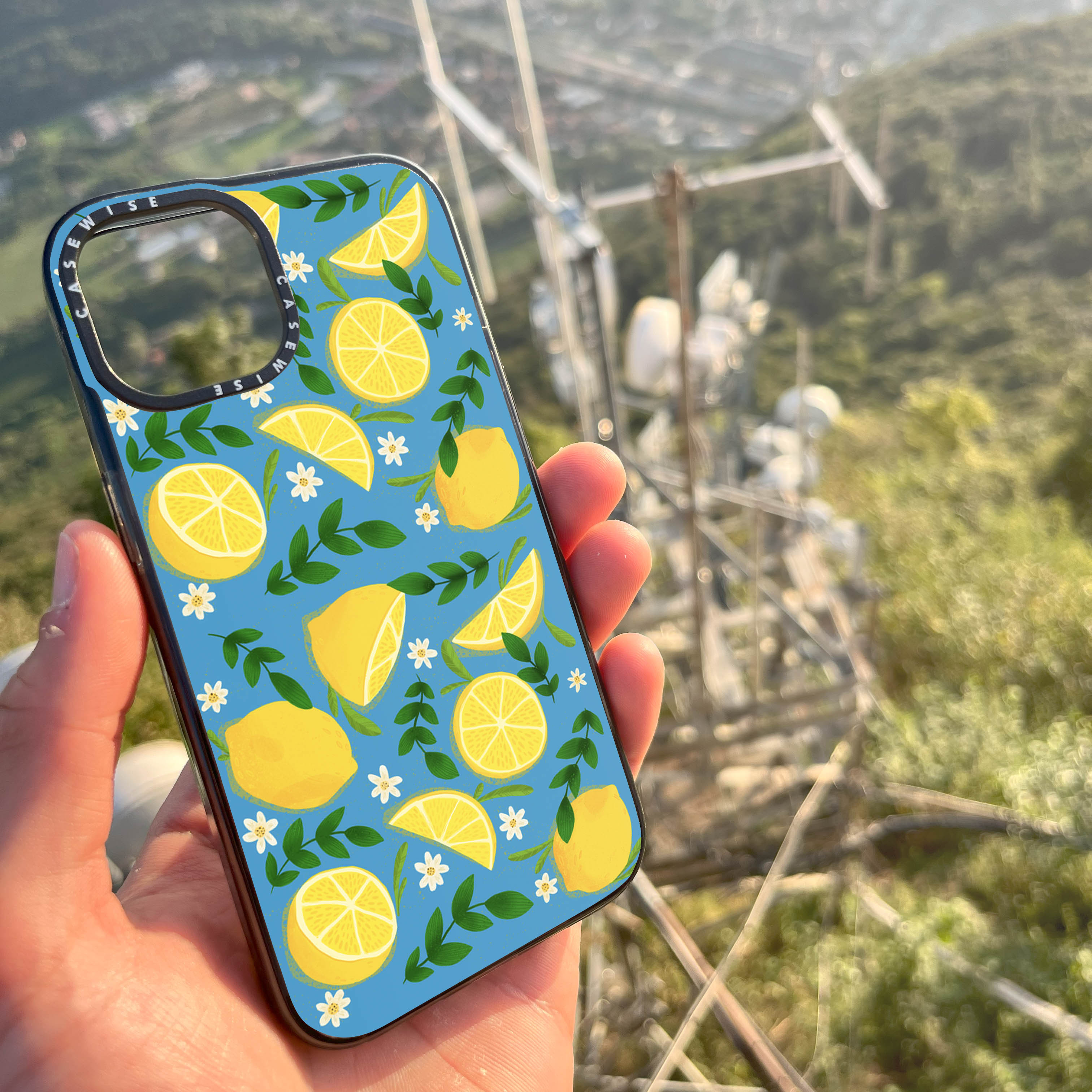 CASEWISE CASEWISE