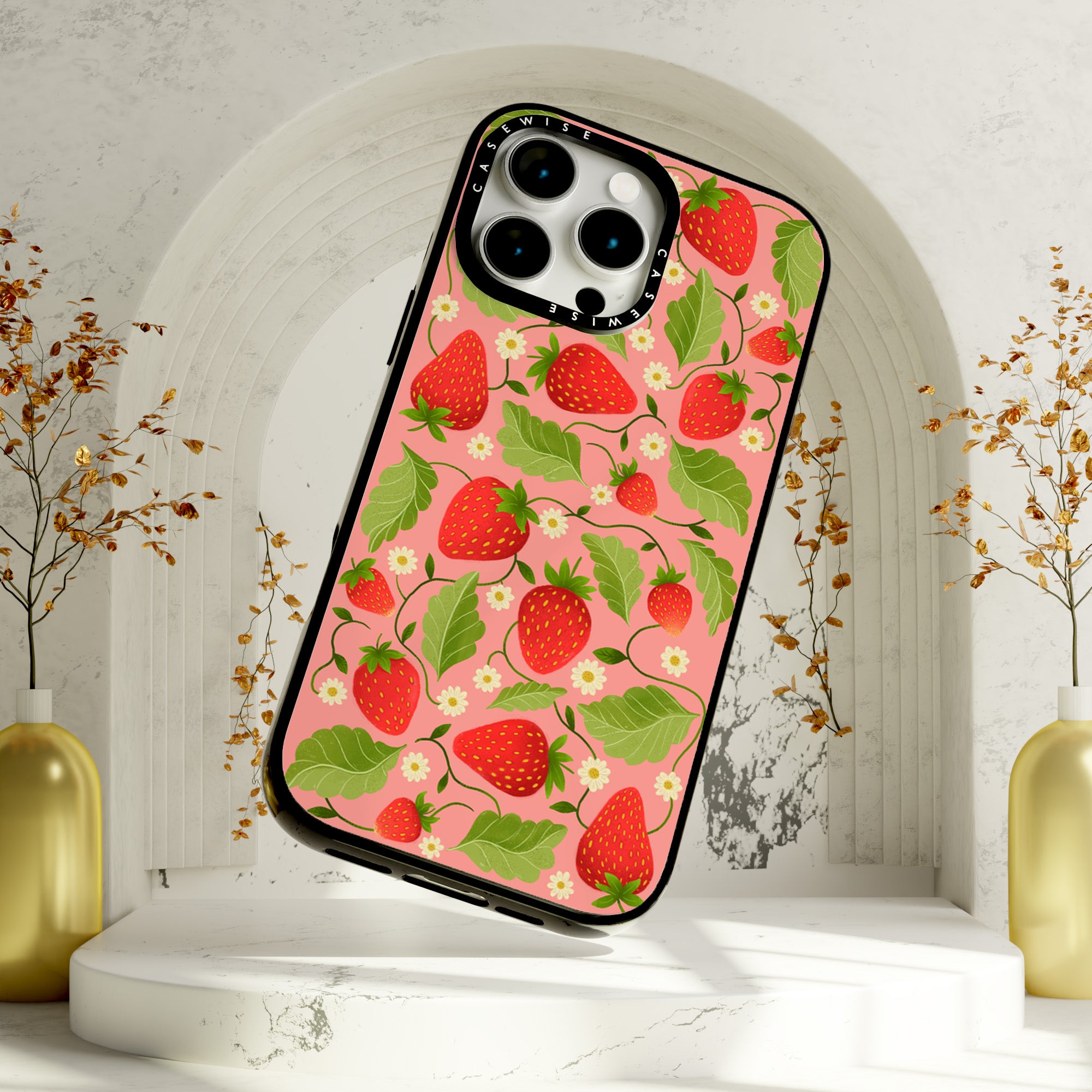 CASEWISE
CASEWISE