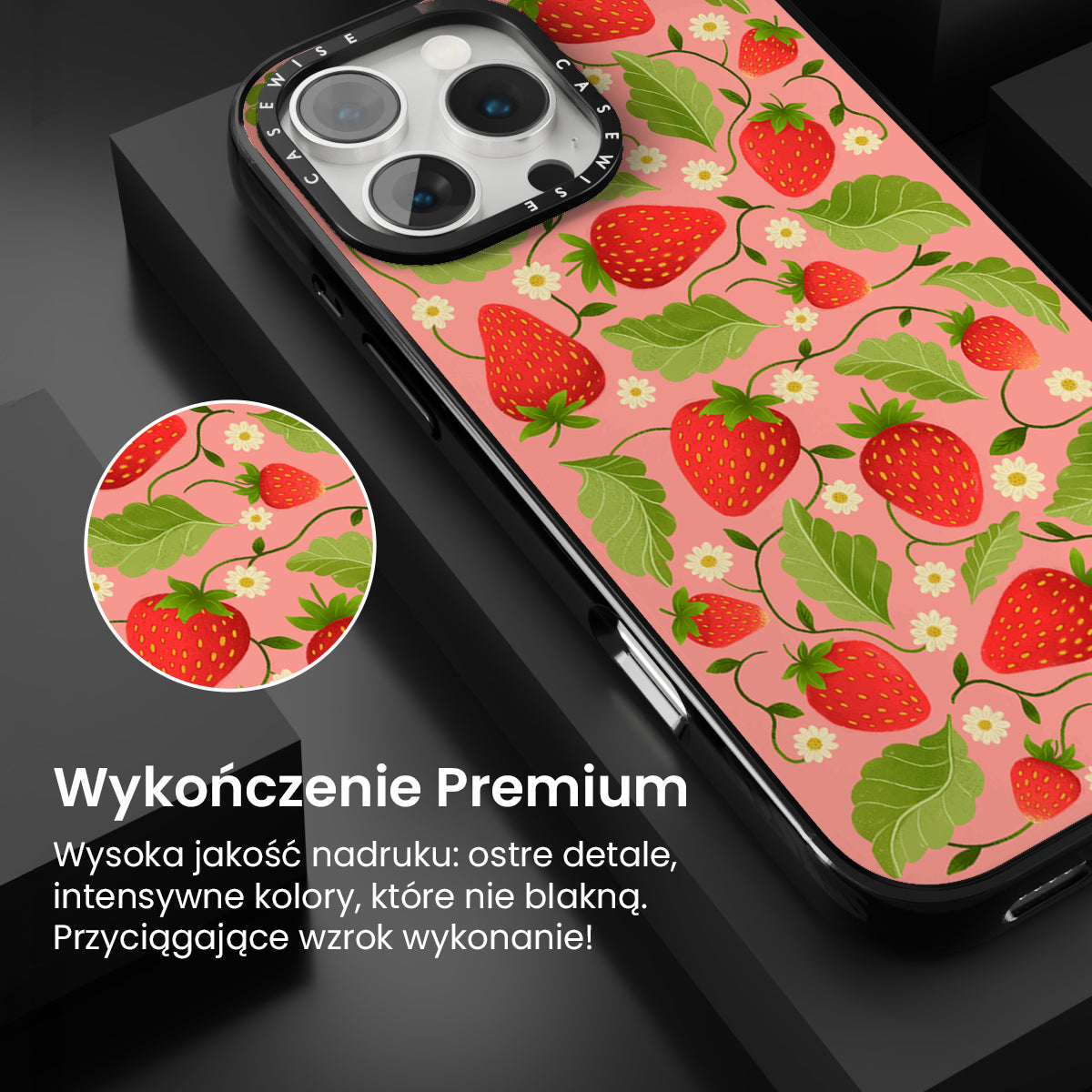 CASEWISE CASEWISE

Wykończenie Premium

Wysoka jakość nadruku: ostre detale, intensywne kolory, które nie blakną. Przyciągające wzrok wykonanie!