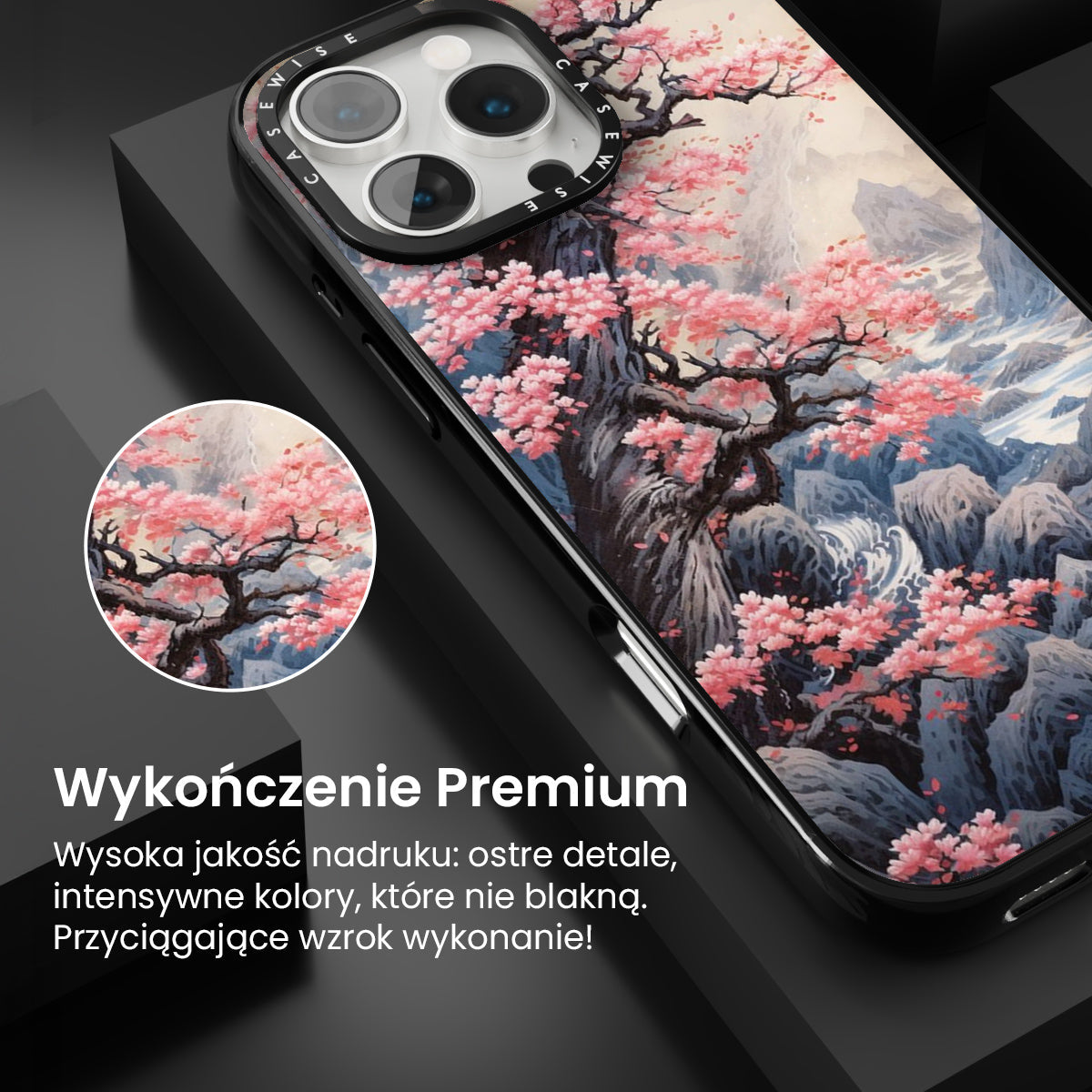 CASEWISE CASEWISE

Wykończenie Premium

Wysoka jakość nadruku: ostre detale, intensywne kolory, które nie blakną. Przyciągające wzrok wykonanie!