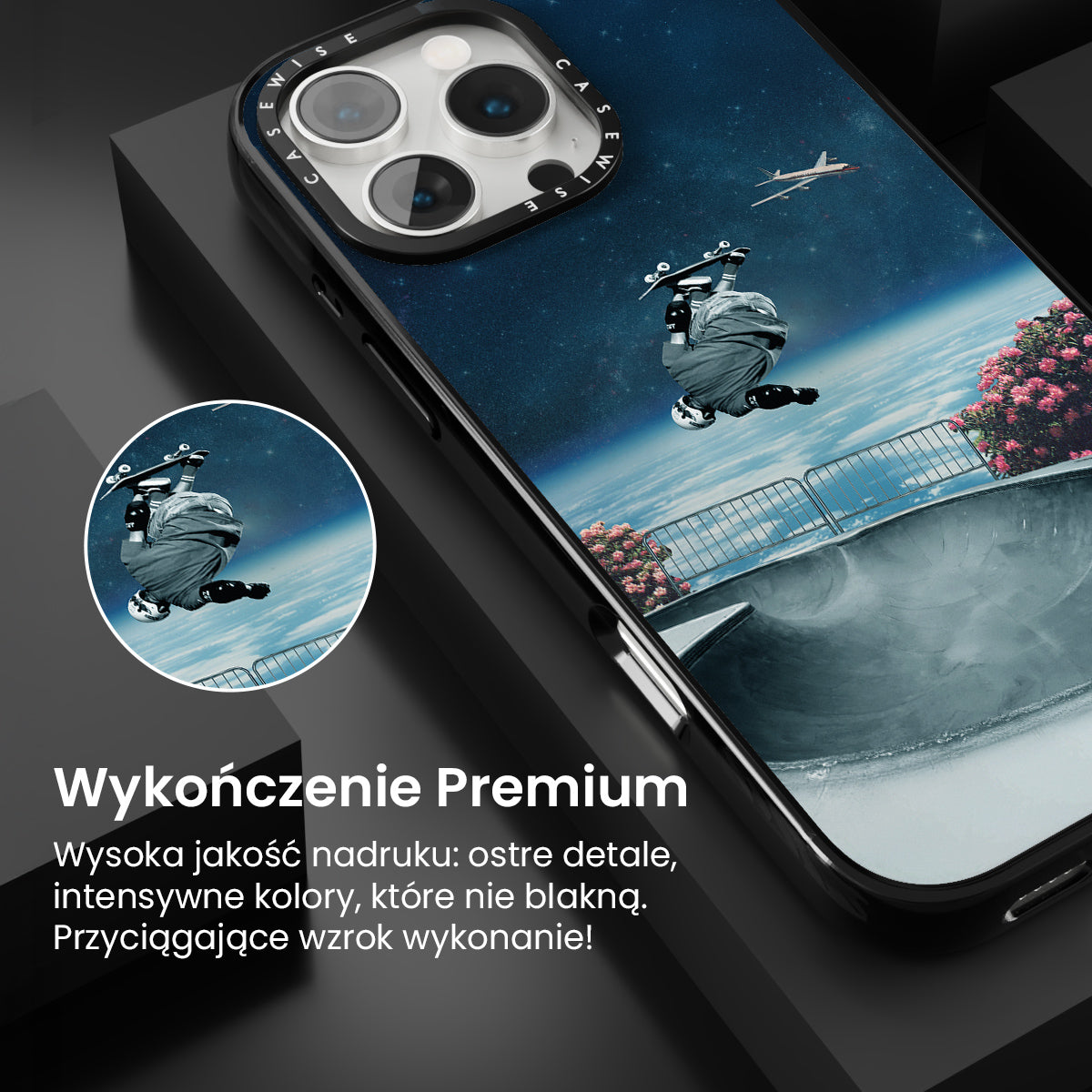 CASEWISE CASEWISE

Wykończenie Premium

Wysoka jakość nadruku: ostre detale, intensywne kolory, które nie blakną. Przyciągające wzrok wykonanie!