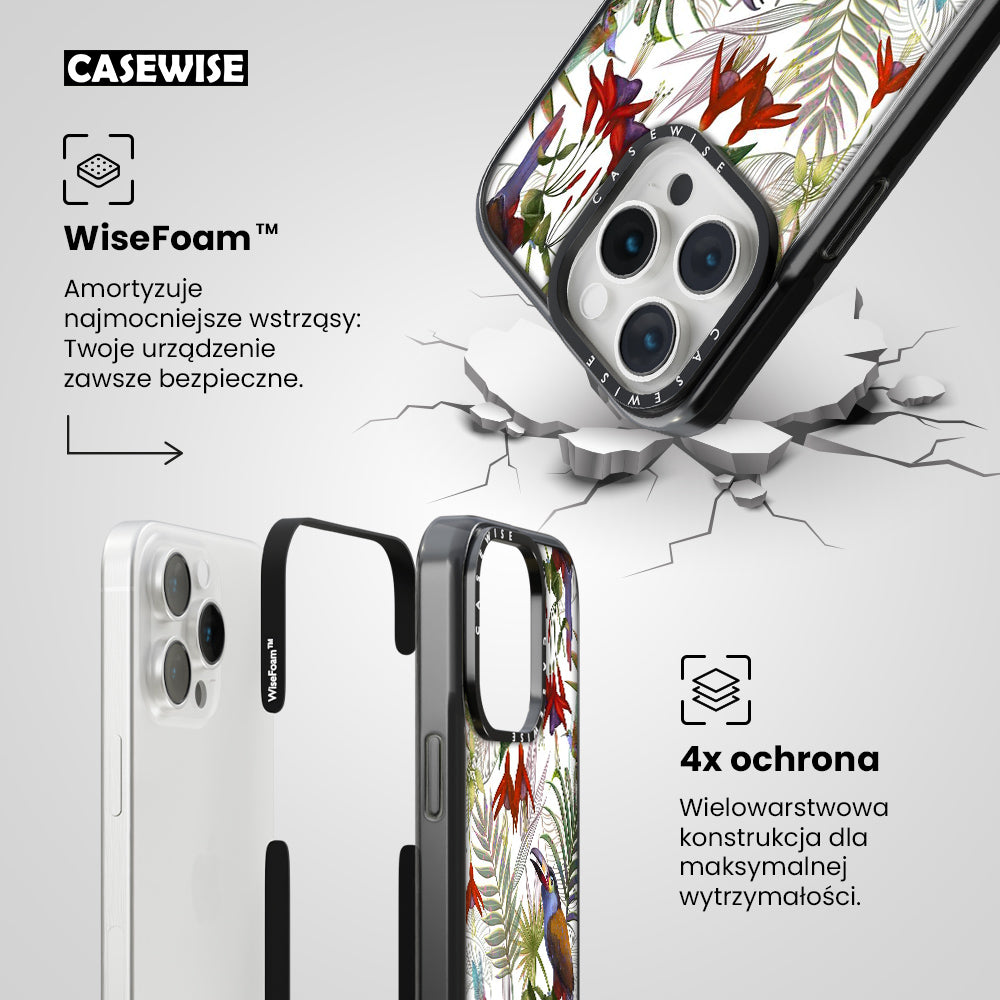 CASEWISE

WiseFoam™

Amortyzuje najmocniejsze wstrząsy: Twoje urządzenie zawsze bezpieczne.

CASEWISE

CASEWISE

WiseFoam™

CASEWISE

4x ochrona

Wielowarstwowa konstrukcja dla maksymalnej wytrzymałości.