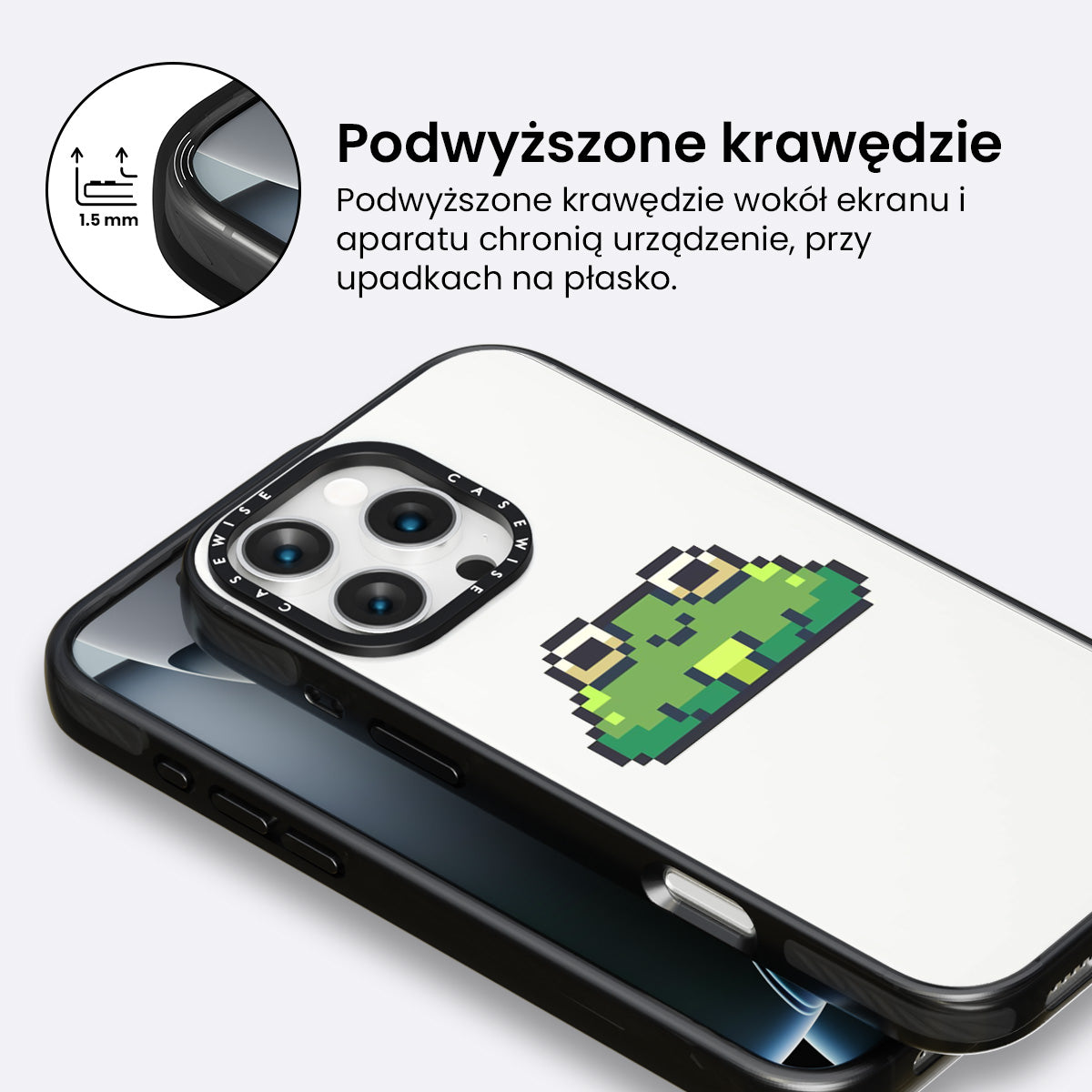 1.5 mm

Podwyższone krawędzie

Podwyższone krawędzie wokół ekranu i aparatu chronią urządzenie, przy upadkach na płasko.

CASEWISE CASEWISE