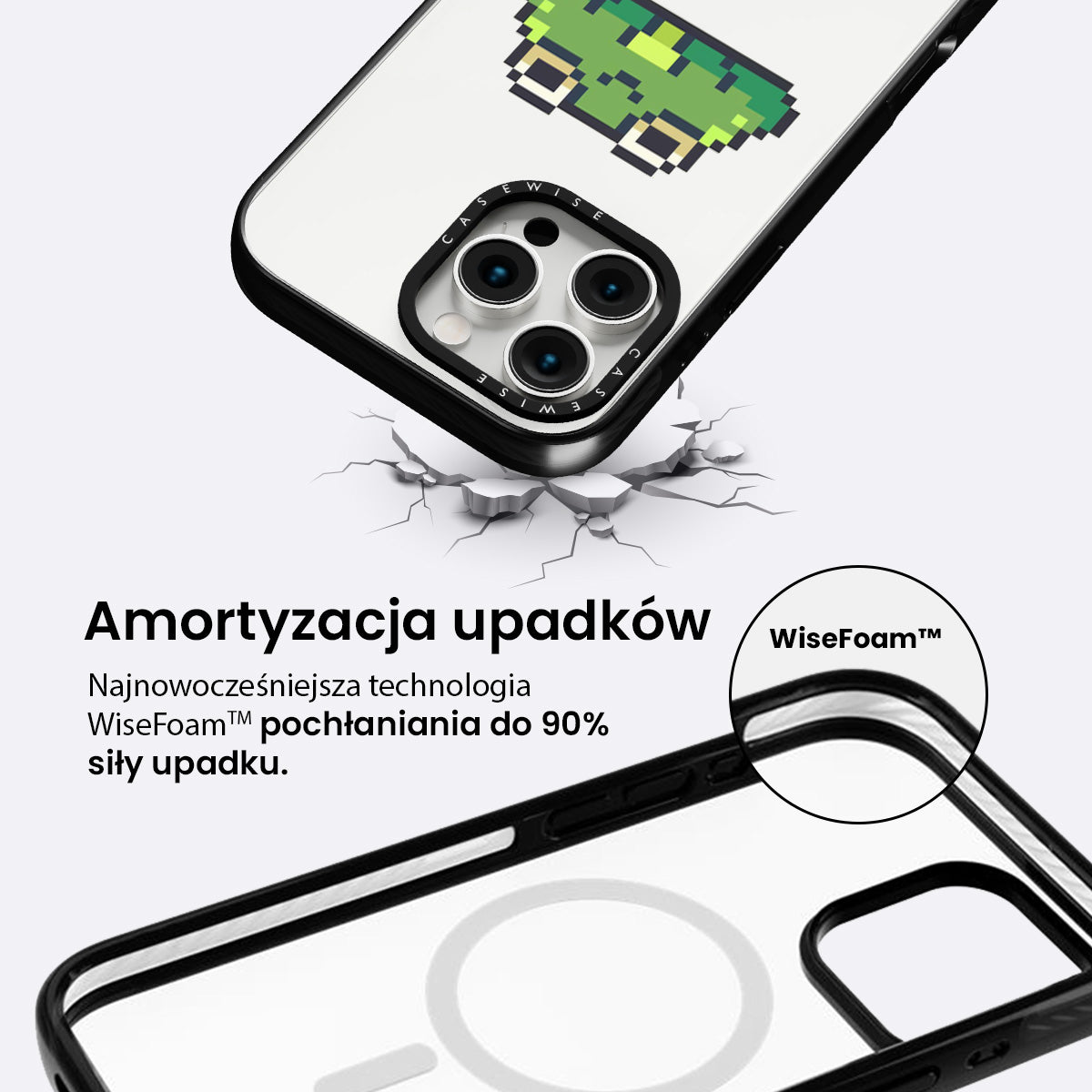 CASEWISE

CASEWISE

Amortyzacja upadków

Najnowocześniejsza technologia WiseFoam™ pochłaniania do 90% siły upadku.

WiseFoam™