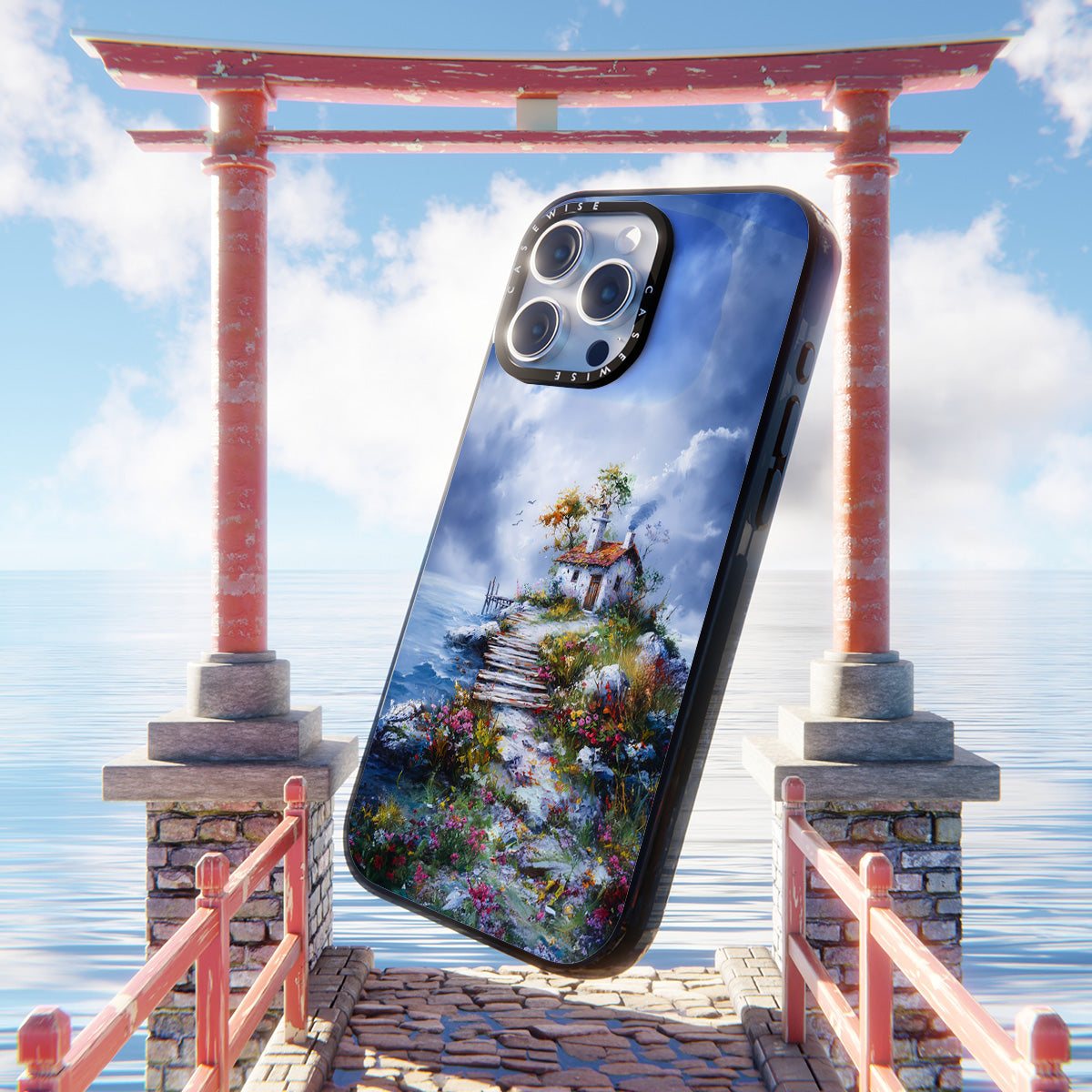 CASEWISE CASEWISE