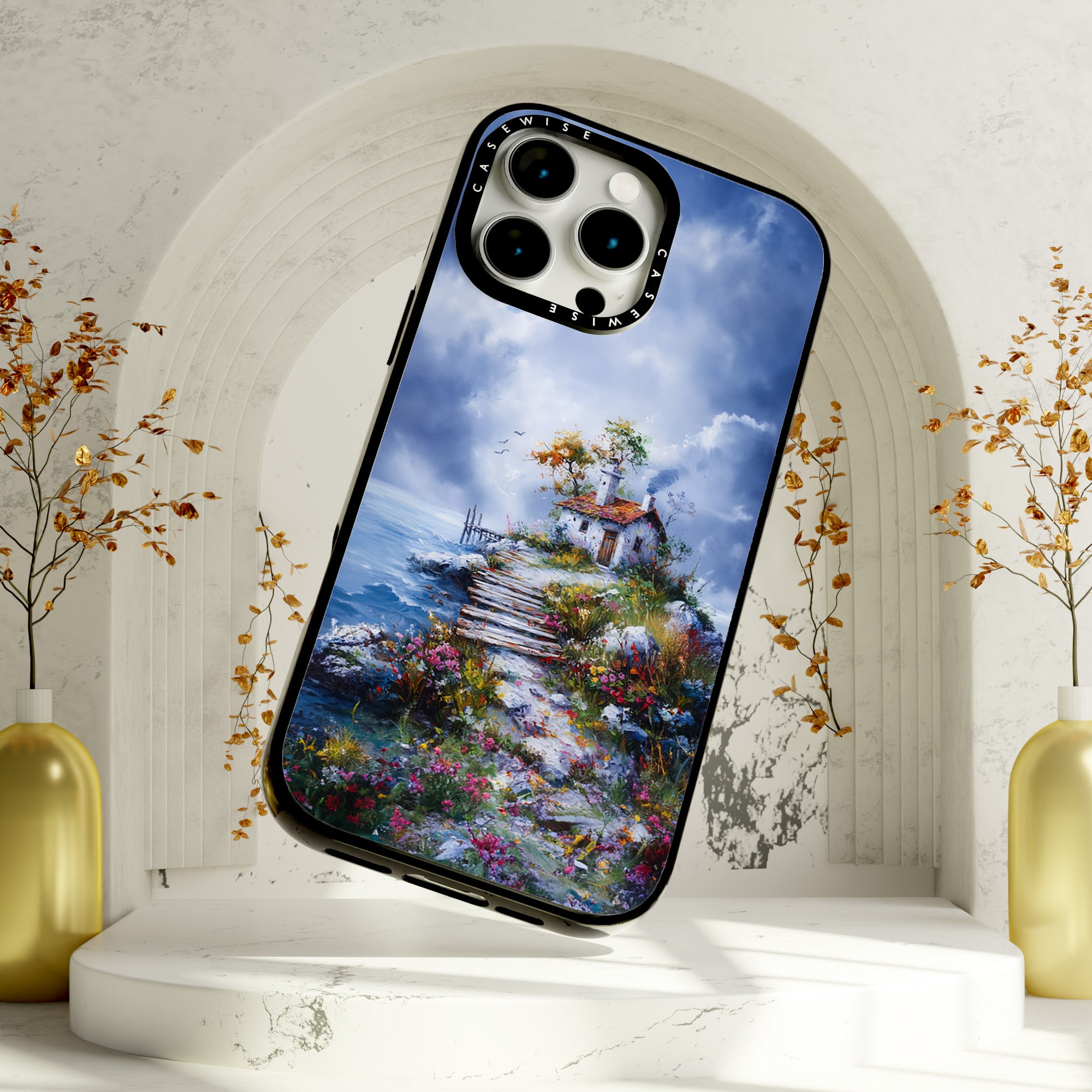 CASEWISE
CASEWISE