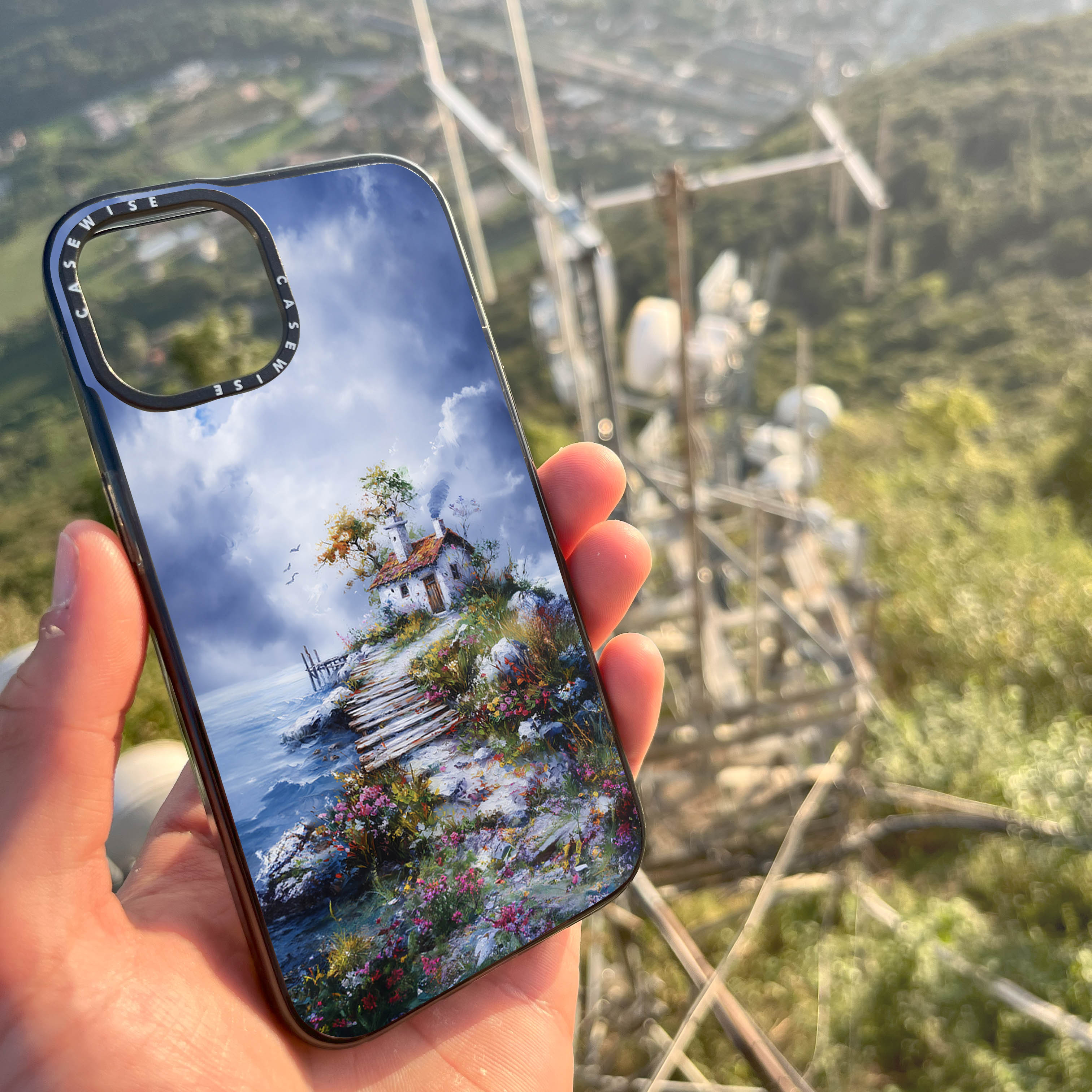 CASEWISE CASEWISE