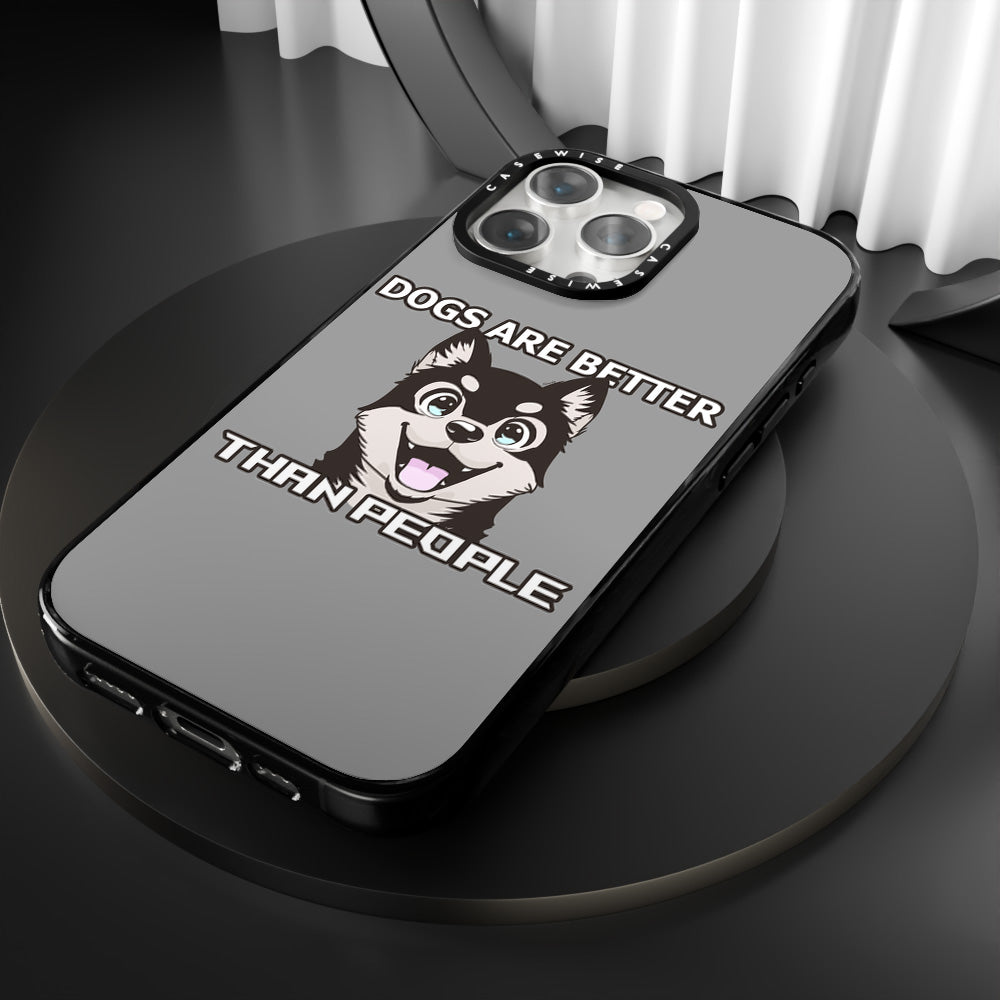 CASEWISE
CASEWISE

DOGS ARE BETTER
THAN PEOPLE