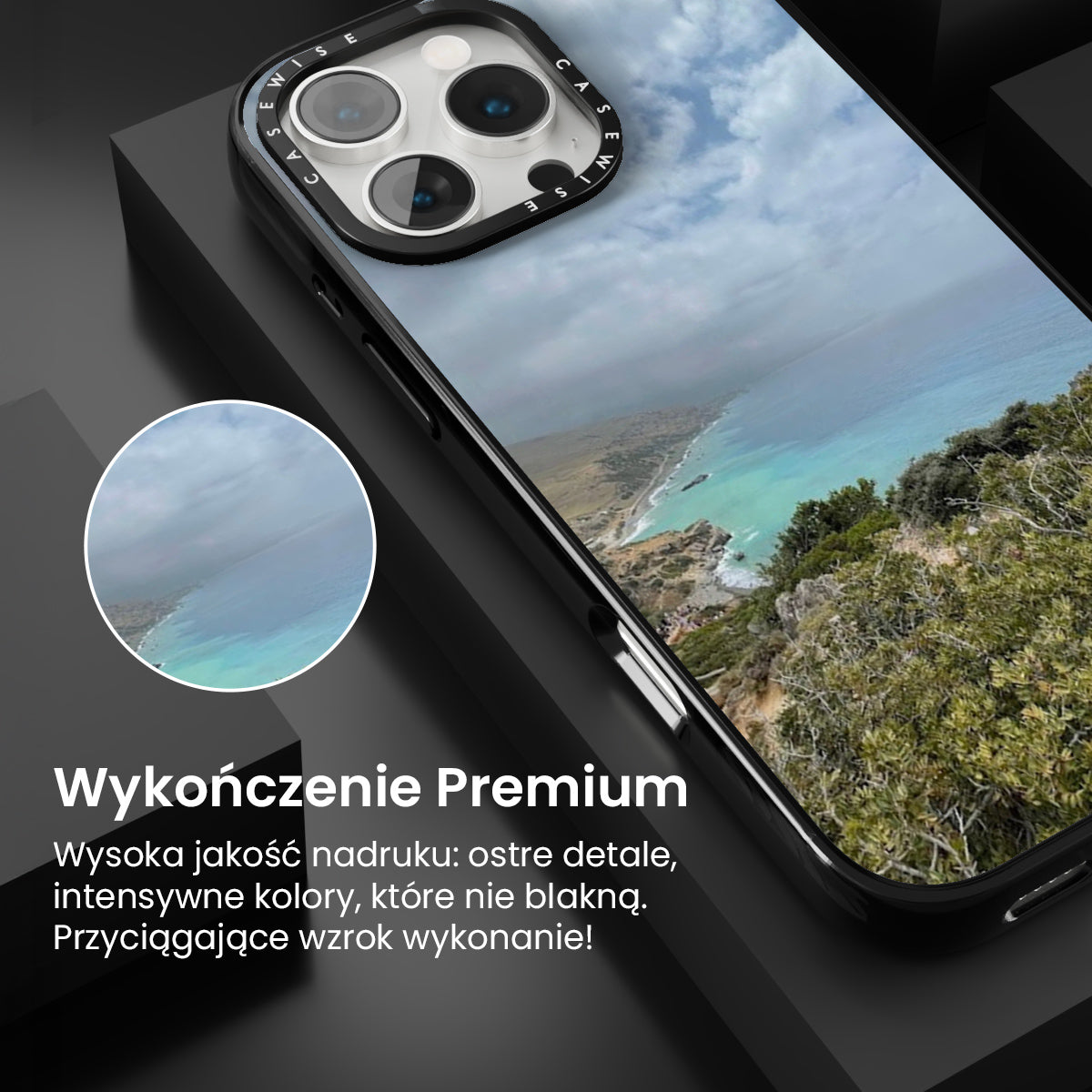 CASEWISE CASEWISE

Wykończenie Premium

Wysoka jakość nadruku: ostre detale, intensywne kolory, które nie blakną. Przyciągające wzrok wykonanie!