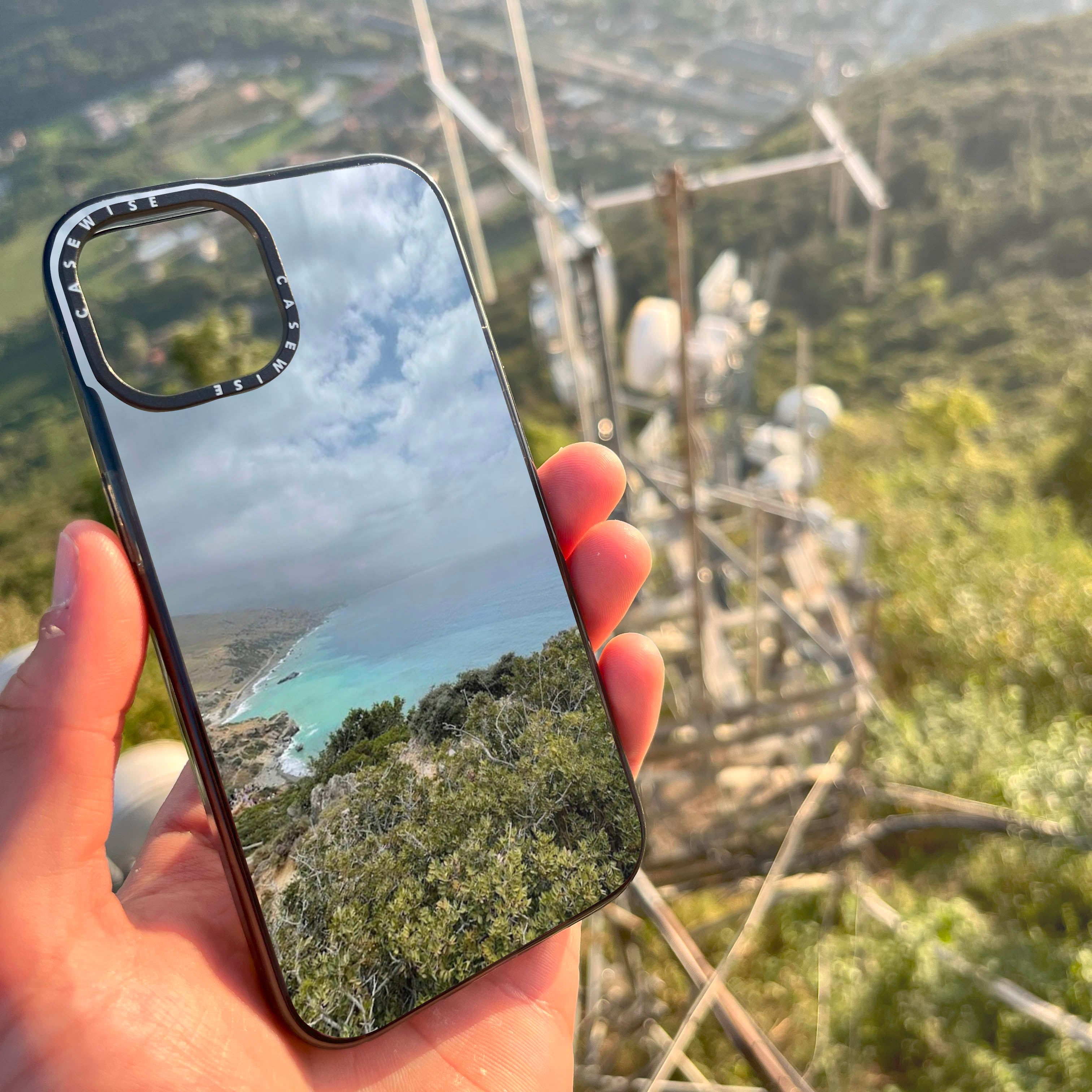 CASEWISE
CASEWISE