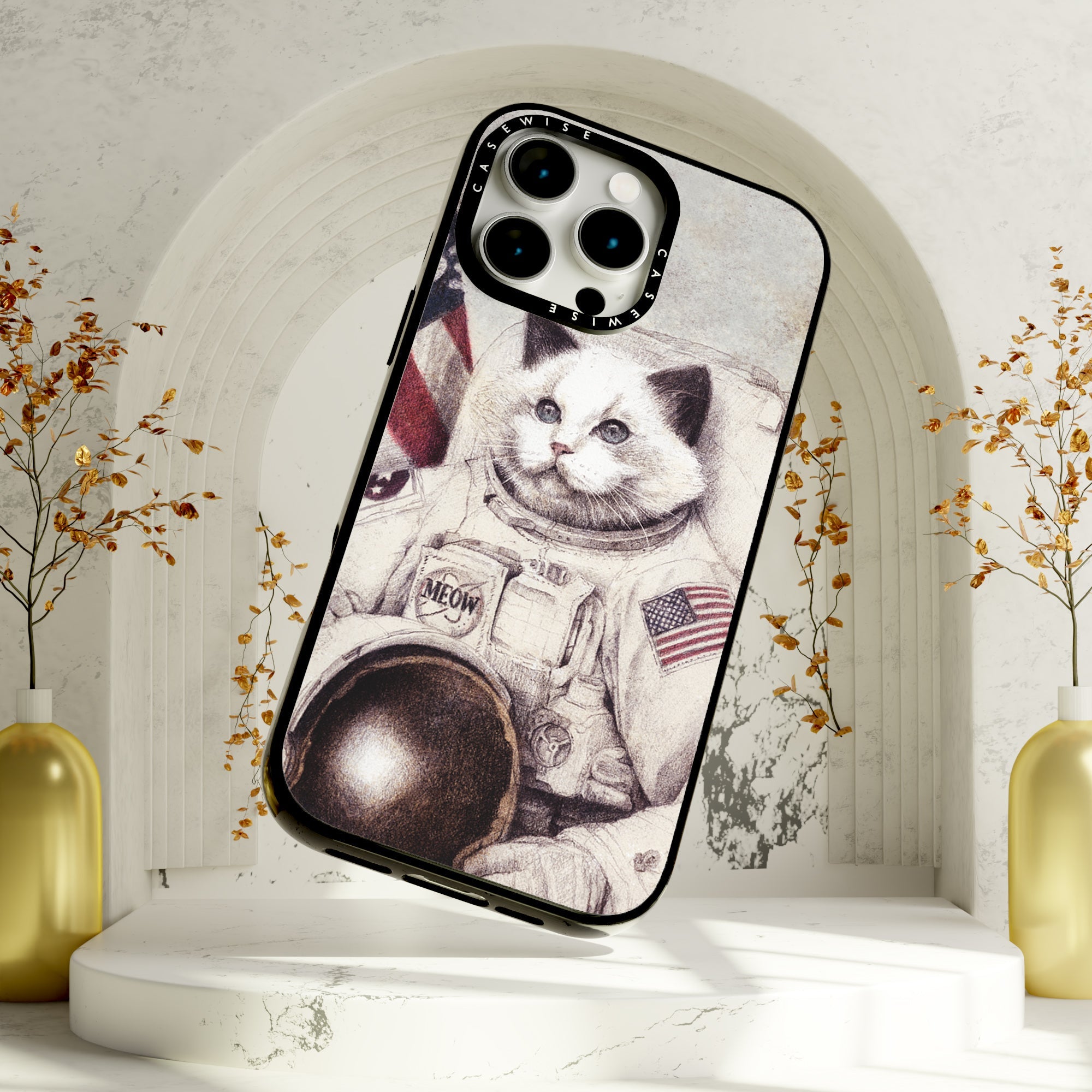 CASEWISE
CASEWISE
MEOW