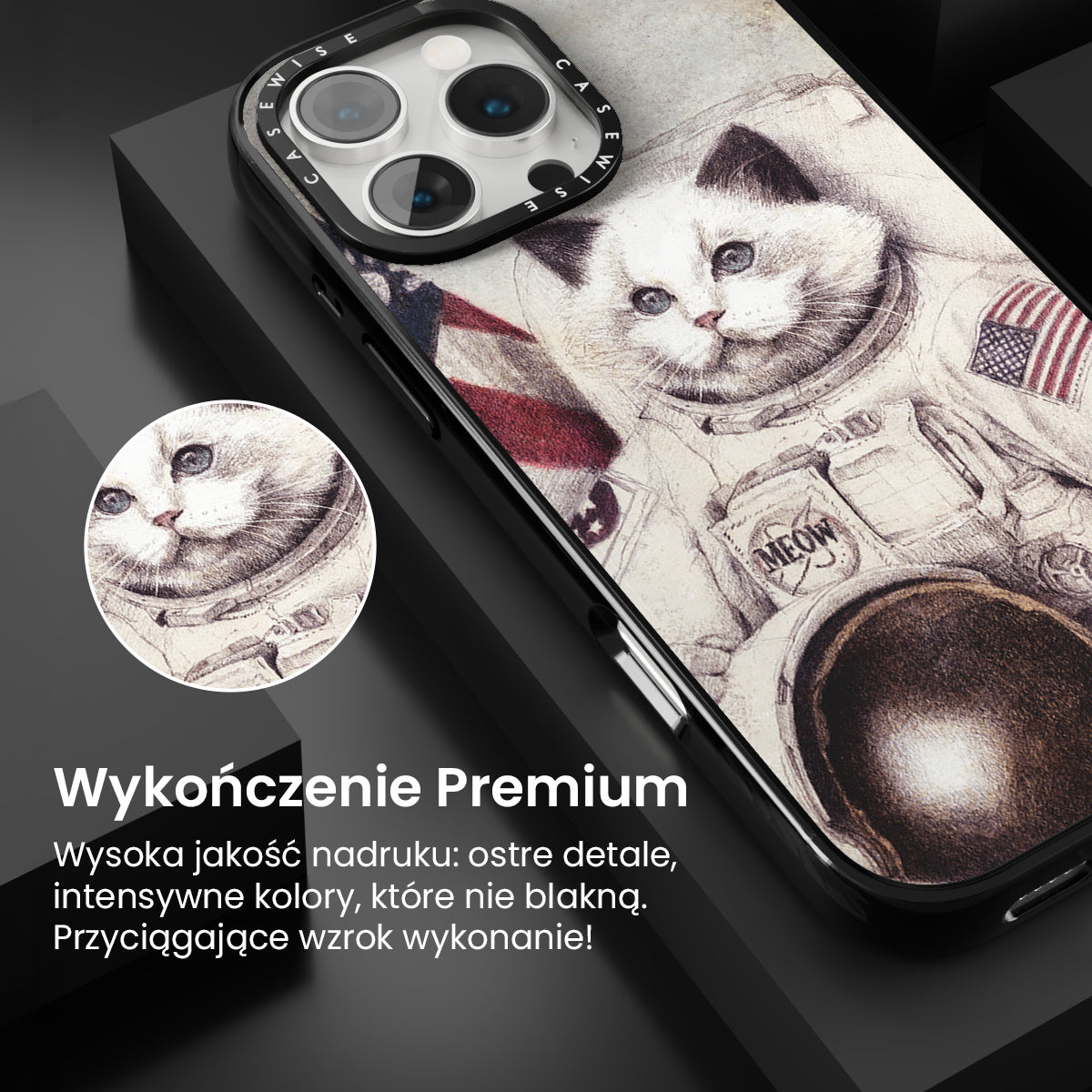 CASEWISE CASEWISE

MEOW

Wykończenie Premium

Wysoka jakość nadruku: ostre detale, intensywne kolory, które nie blakną. Przyciągające wzrok wykonanie!