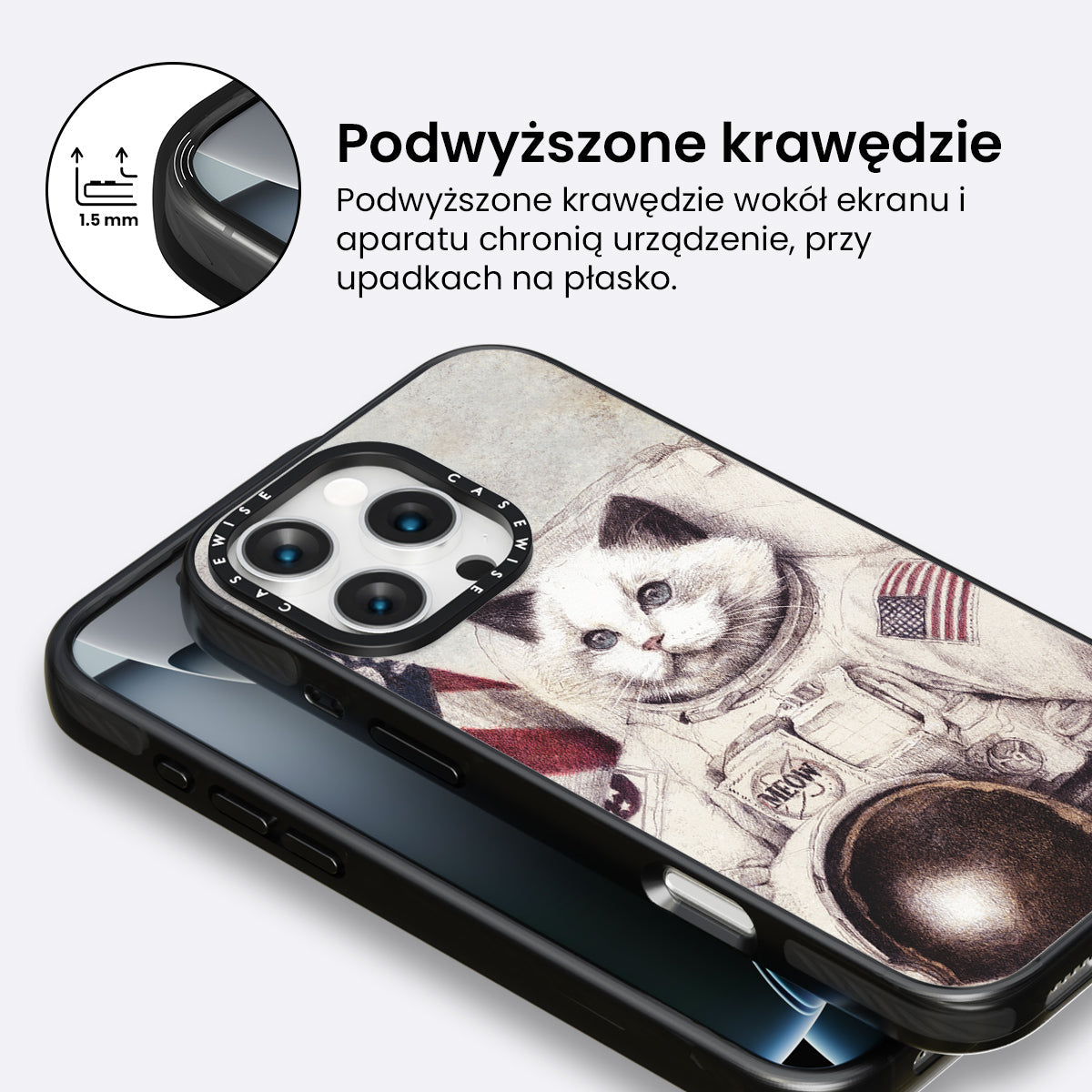 1.5 mm

Podwyższone krawędzie

Podwyższone krawędzie wokół ekranu i aparatu chronią urządzenie, przy upadkach na płasko.

CASEWISE CASEWISE

MEOW