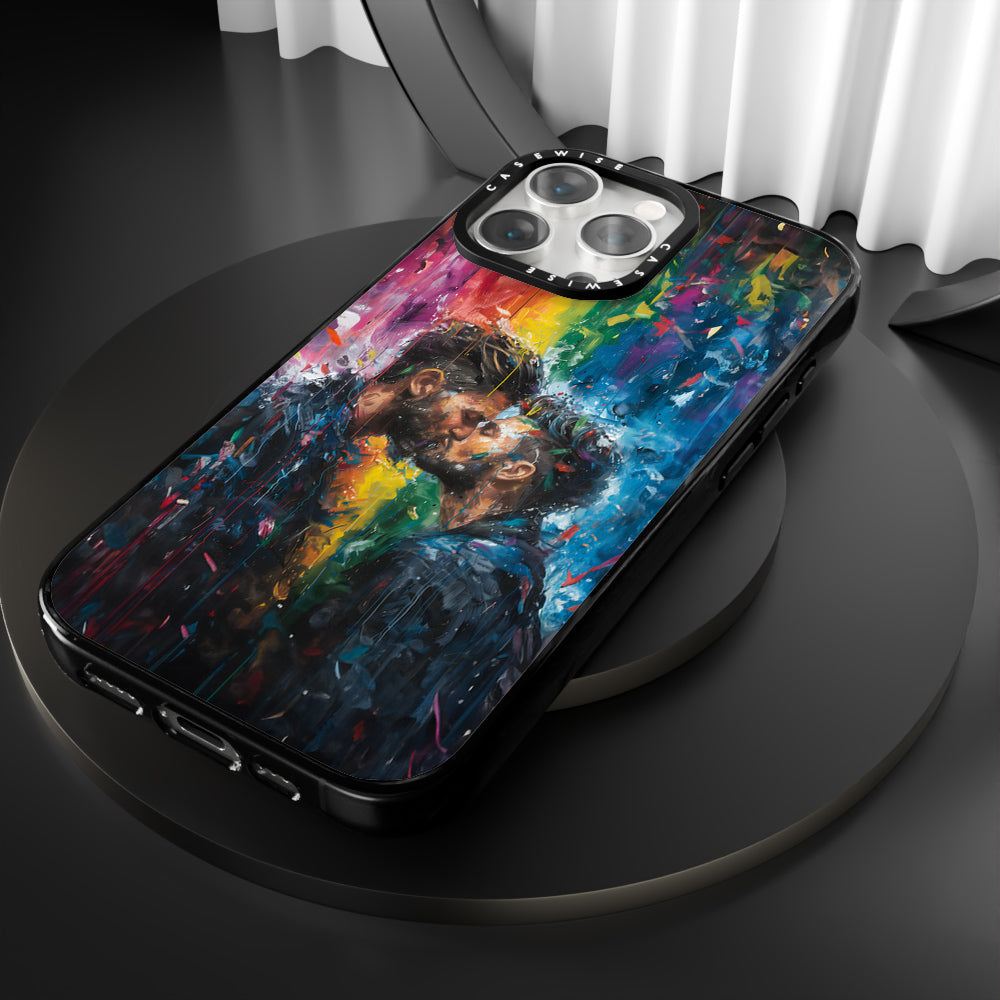 CASEWISE
CASEWISE