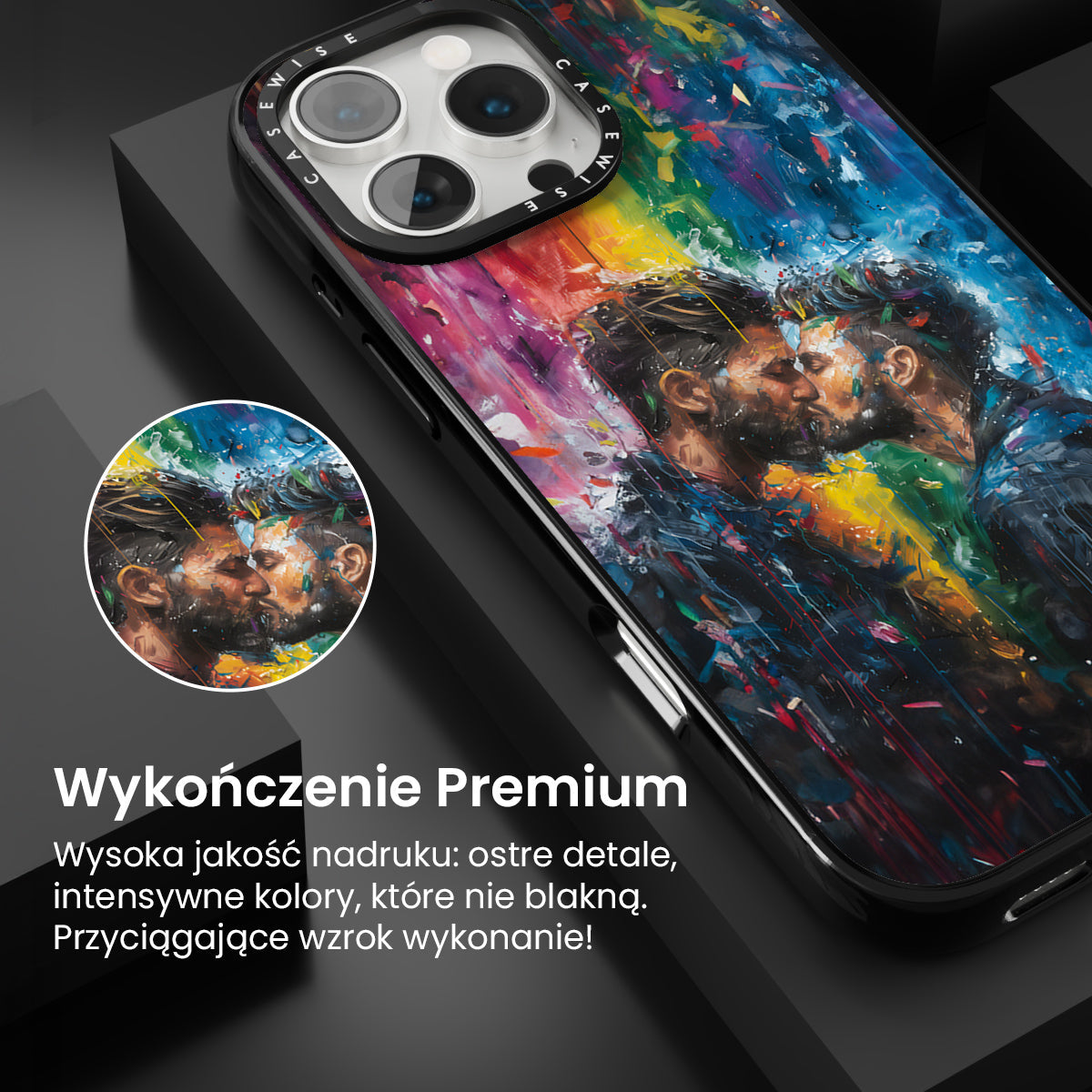 CASEWISE CASEWISE

Wykończenie Premium

Wysoka jakość nadruku: ostre detale, intensywne kolory, które nie blakną. Przyciągające wzrok wykonanie!