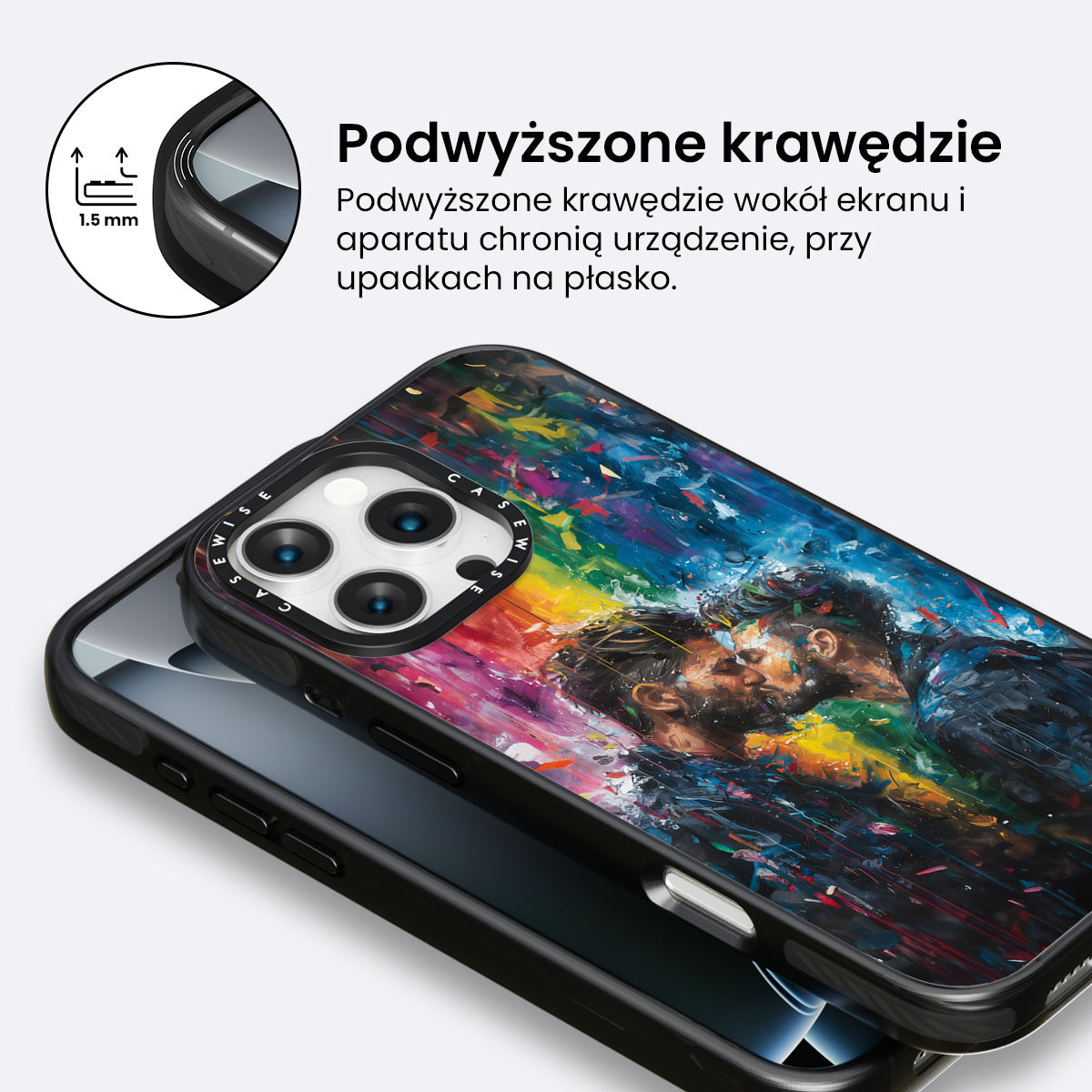 1.5 mm

Podwyższone krawędzie

Podwyższone krawędzie wokół ekranu i aparatu chronią urządzenie, przy upadkach na płasko.

CASEWISE CASEWISE