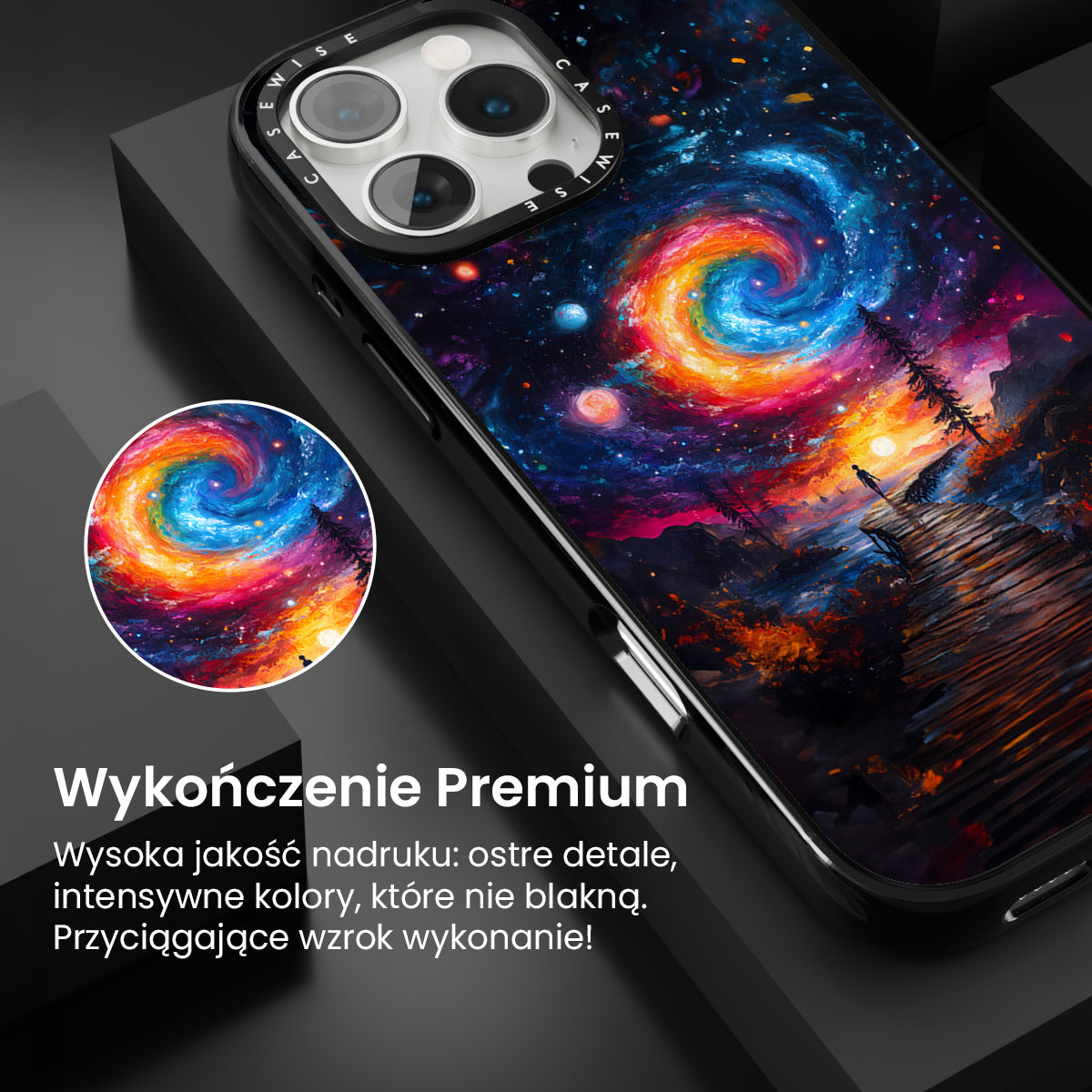 CASEWISE CASEWISE

Wykończenie Premium

Wysoka jakość nadruku: ostre detale, intensywne kolory, które nie blakną. Przyciągające wzrok wykonanie!