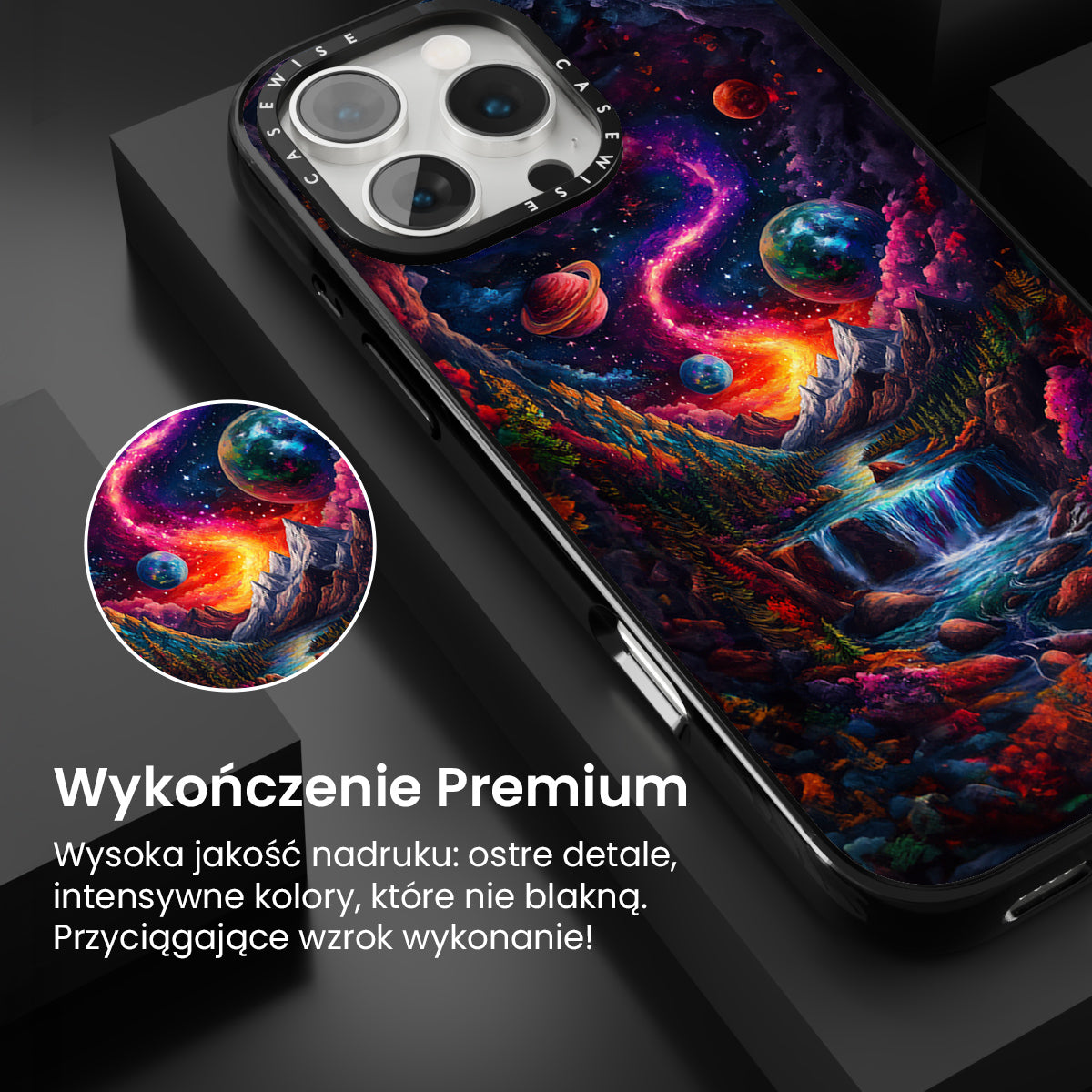 CASEWISE CASEWISE

Wykończenie Premium

Wysoka jakość nadruku: ostre detale, intensywne kolory, które nie blakną. Przyciągające wzrok wykonanie!