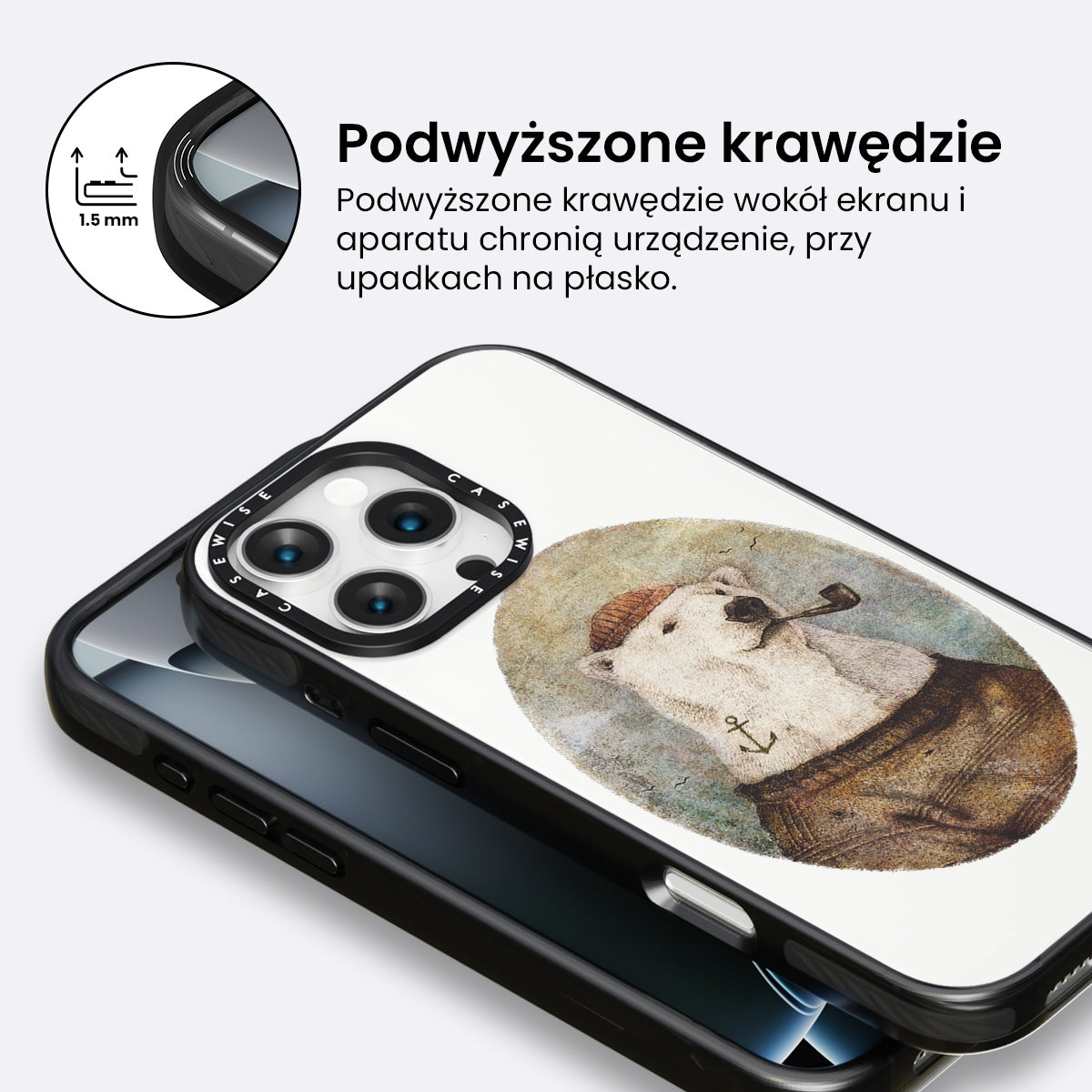 1.5 mm

Podwyższone krawędzie

Podwyższone krawędzie wokół ekranu i aparatu chronią urządzenie, przy upadkach na płasko.

CASEWISE

CASEWISE