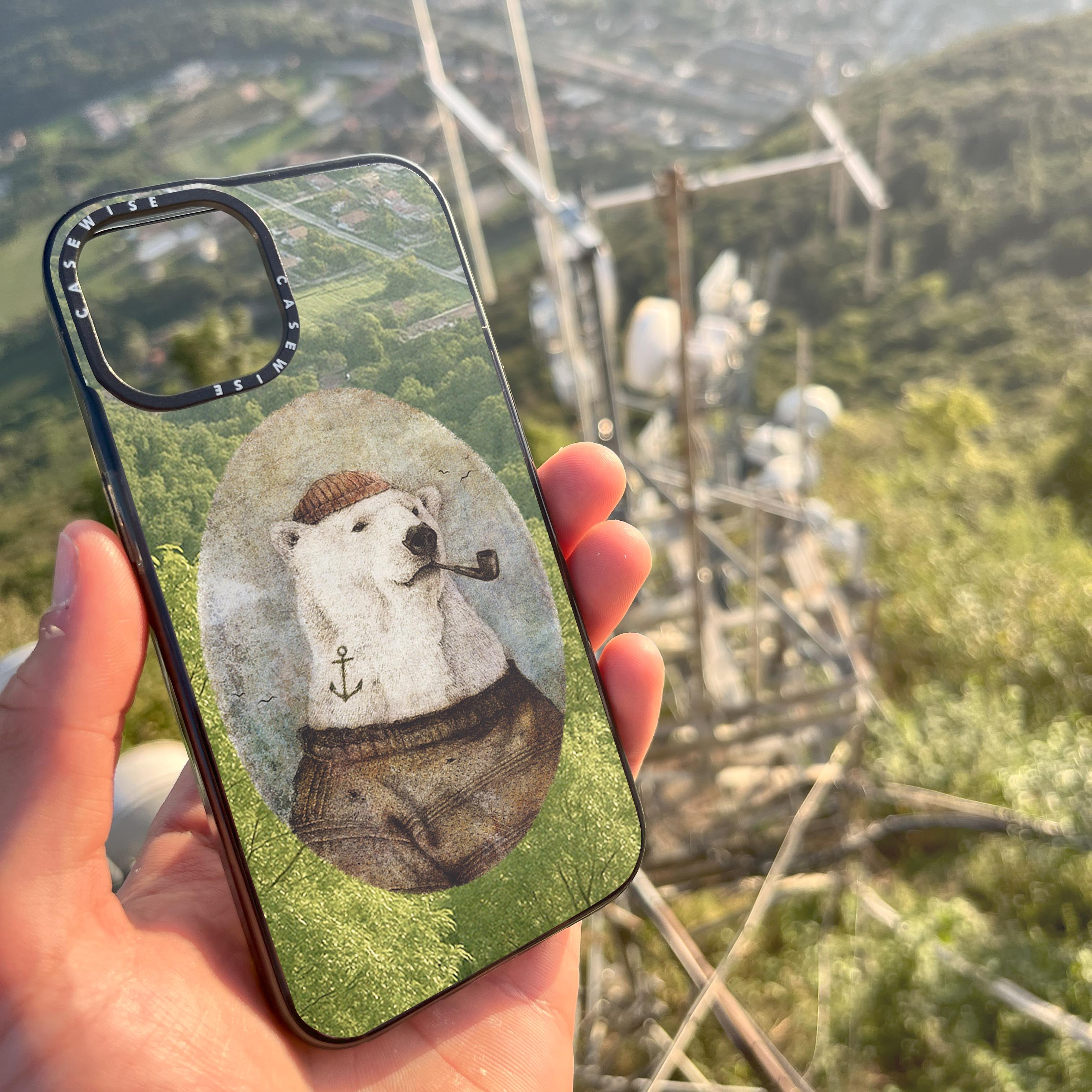 CASEWISE CASEWISE