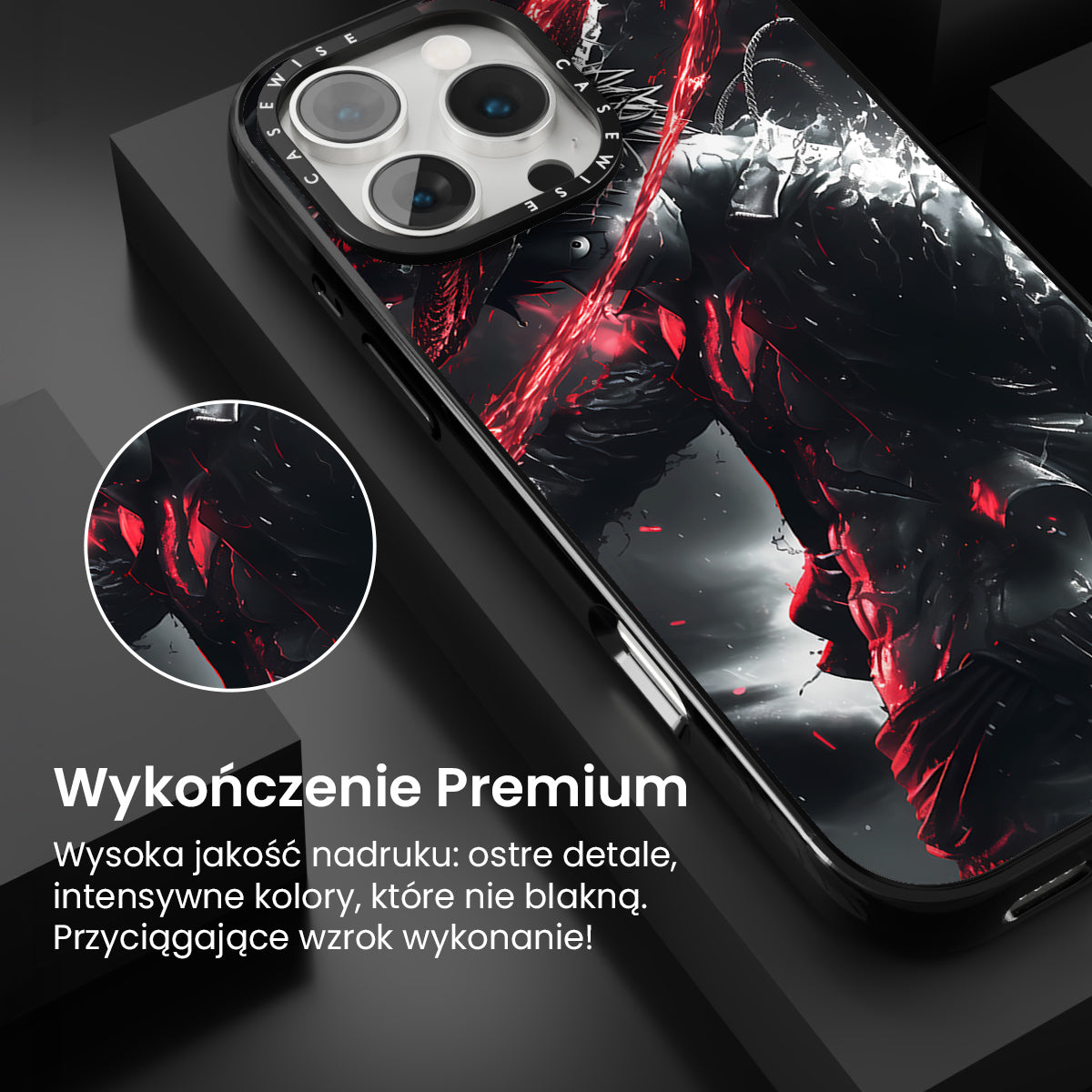 CASEWISE CASEWISE

Wykończenie Premium

Wysoka jakość nadruku: ostre detale, intensywne kolory, które nie blakną. Przyciągające wzrok wykonanie!