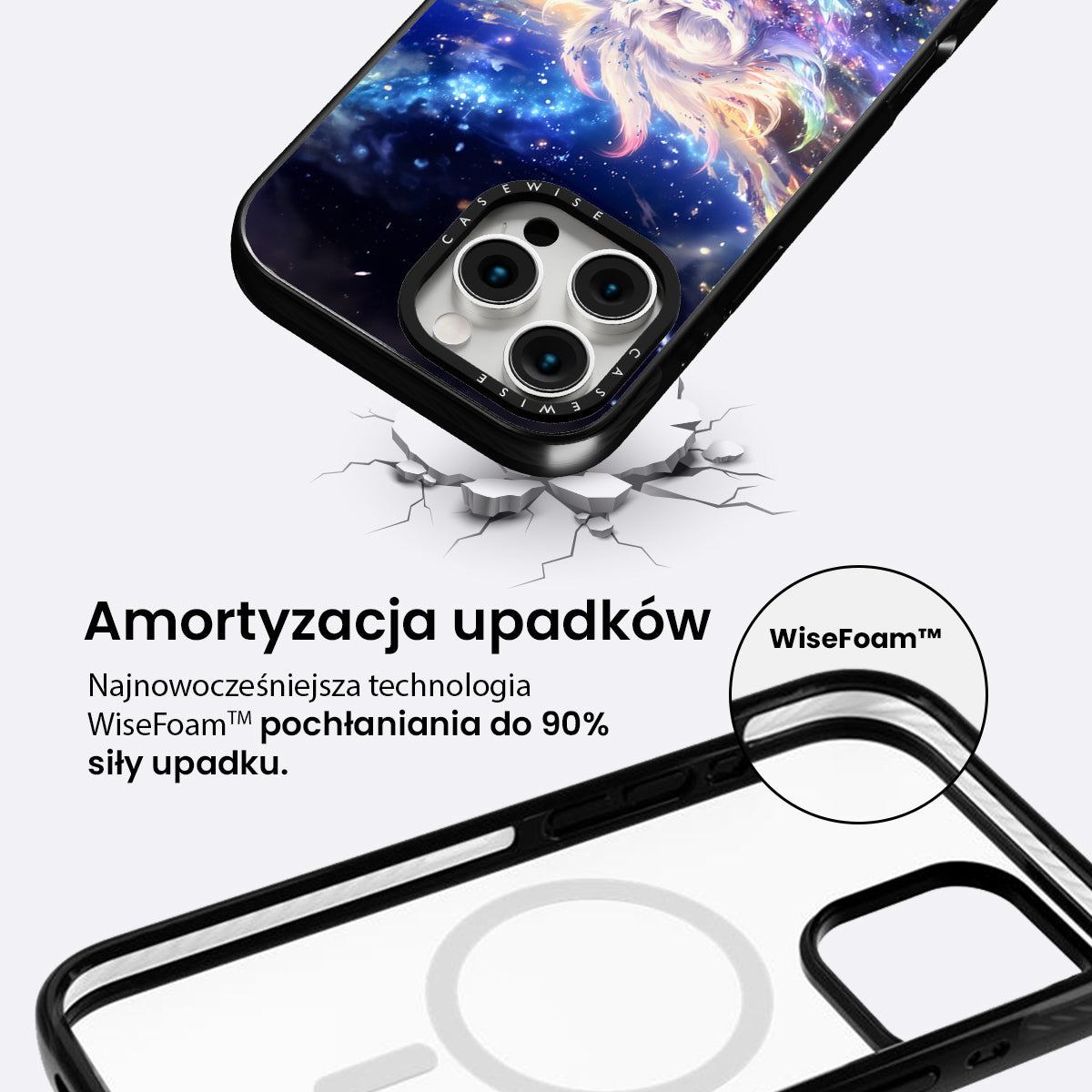 CASEWISE

CASEWISE

Amortyzacja upadków

Najnowocześniejsza technologia WiseFoam™ pochłaniania do 90% siły upadku.

WiseFoam™