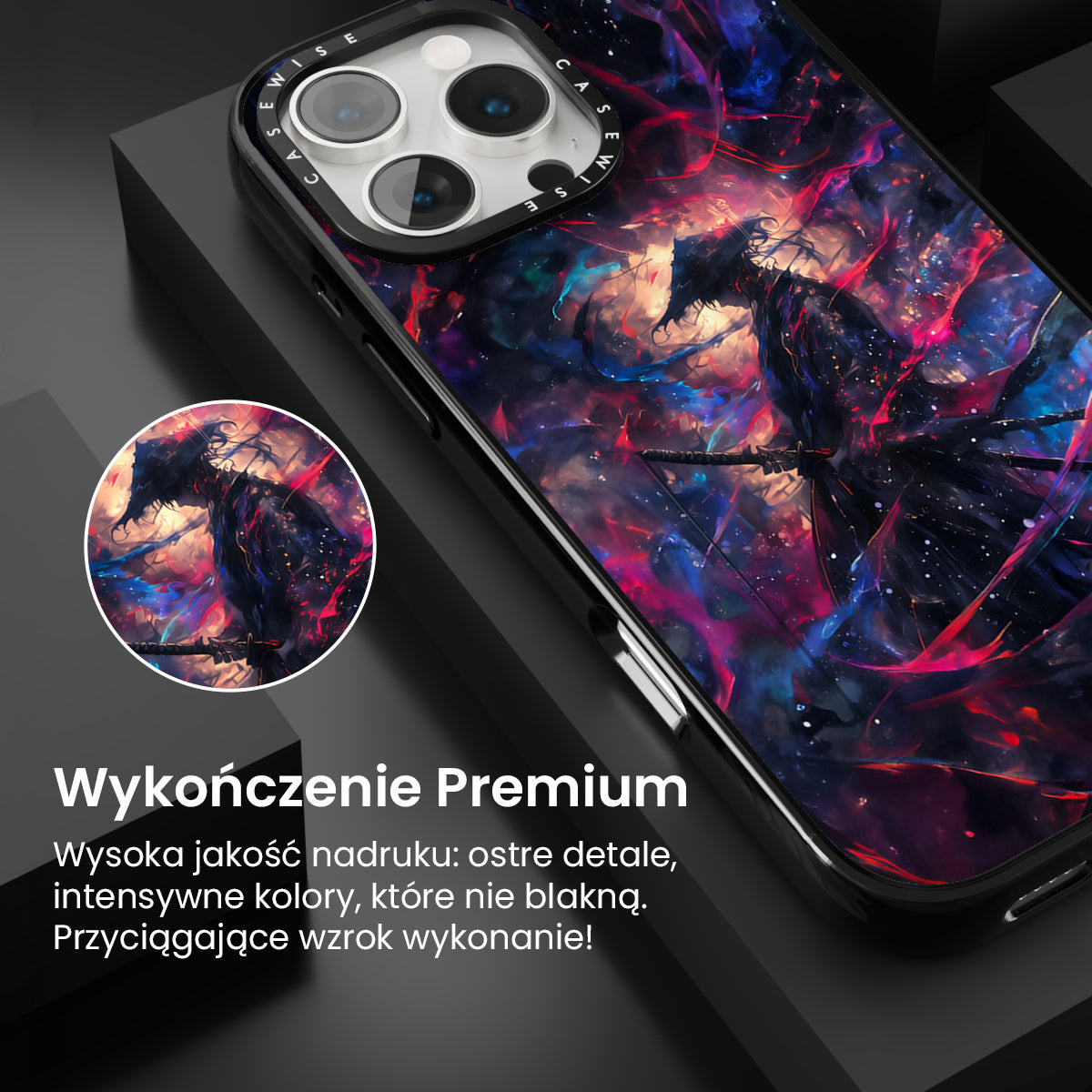 CASEWISE CASEWISE

Wykończenie Premium

Wysoka jakość nadruku: ostre detale, intensywne kolory, które nie blakną. Przyciągające wzrok wykonanie!