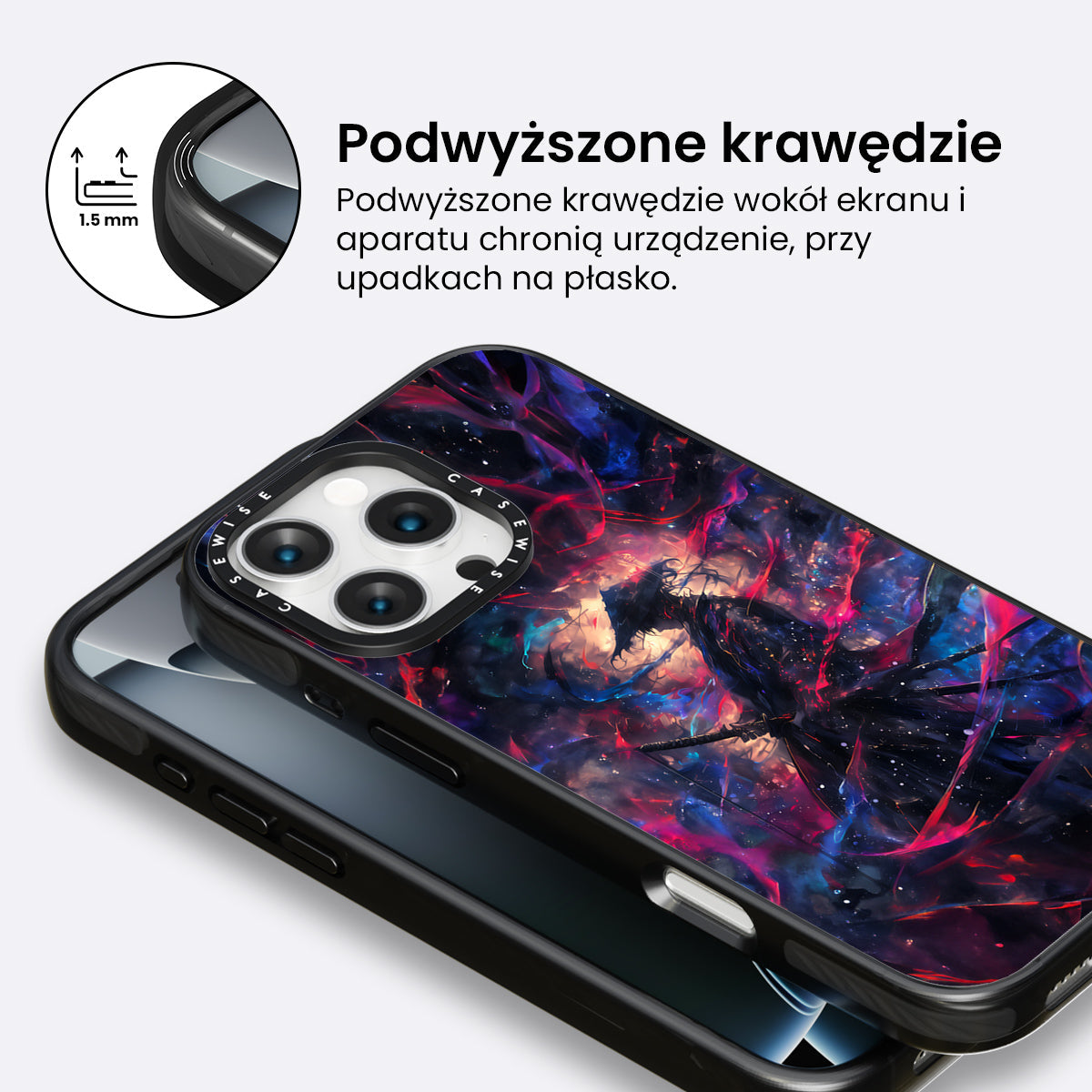 1.5 mm

Podwyższone krawędzie

Podwyższone krawędzie wokół ekranu i aparatu chronią urządzenie, przy upadkach na płasko.

CASEWISE CASEWISE