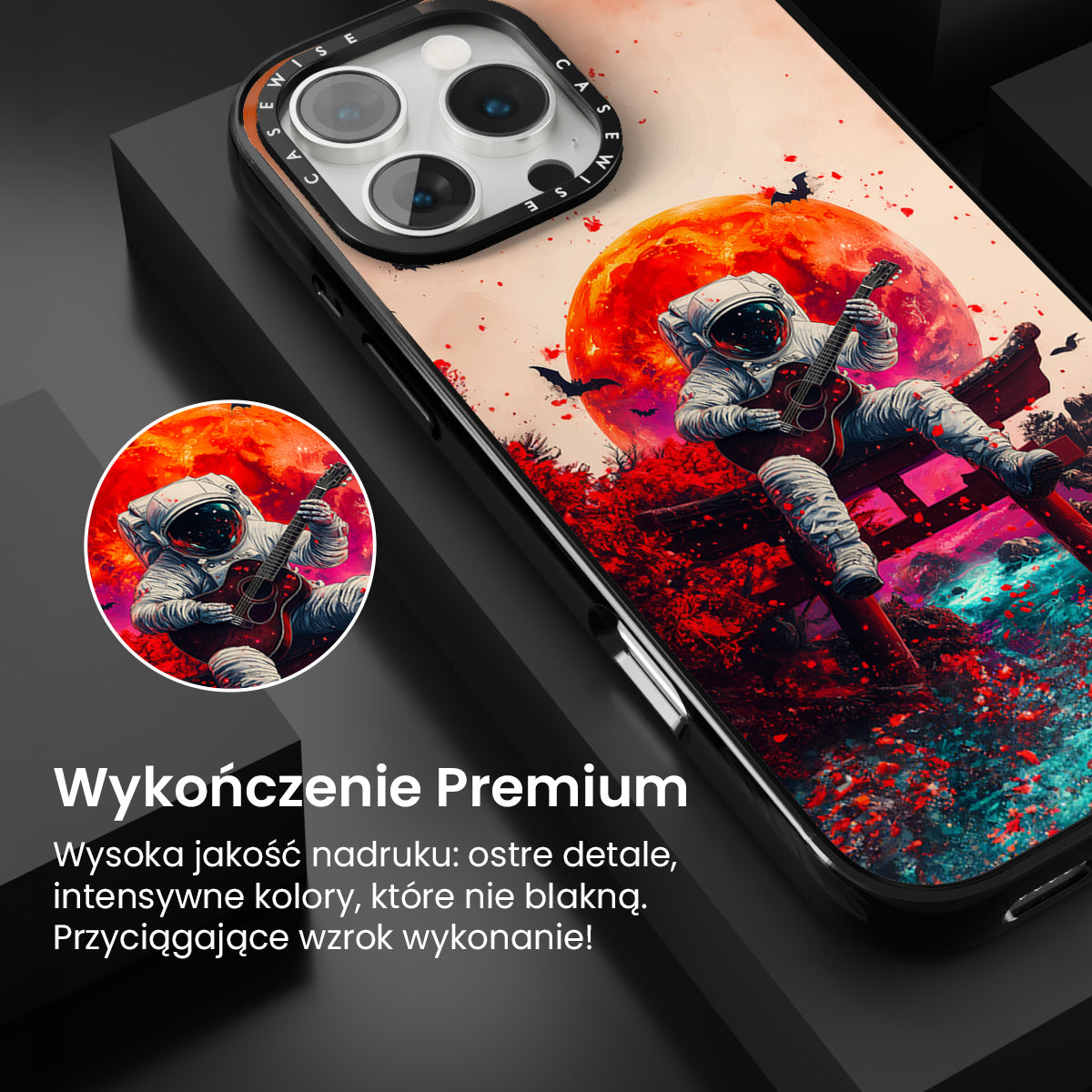 CASEWISE CASEWISE

Wykończenie Premium

Wysoka jakość nadruku: ostre detale, intensywne kolory, które nie blakną. Przyciągające wzrok wykonanie!