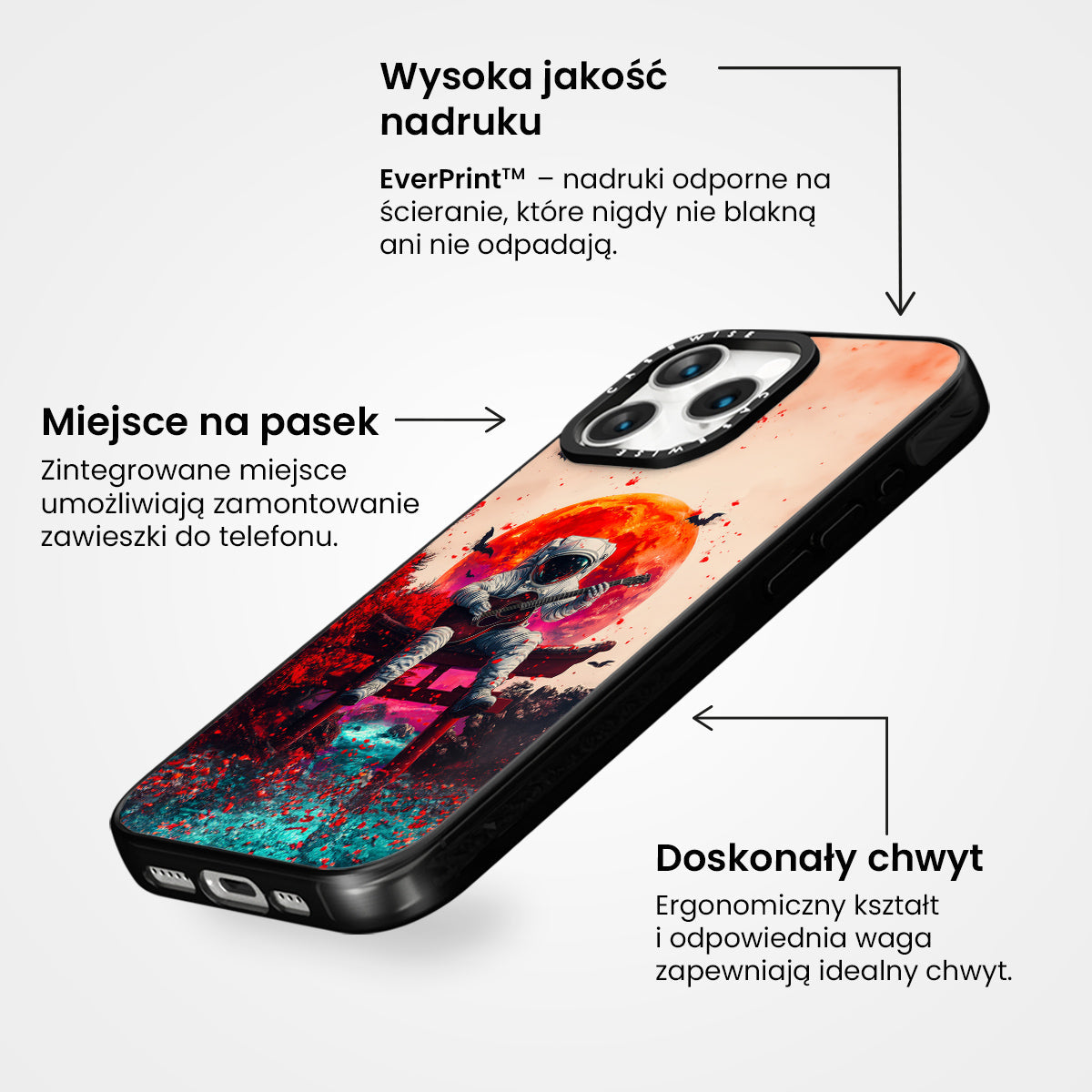 Wysoka jakość nadruku

EverPrint™ – nadruki odporne na ścieranie, które nigdy nie blakną ani nie odpadają.

Miejsce na pasek

Zintegrowane miejsce umożliwiają zamontowanie zawieszki do telefonu.

CASEWISE CASEWISE

Doskonały chwyt

Ergonomiczny kształt i odpowiednia waga zapewniają idealny chwyt.