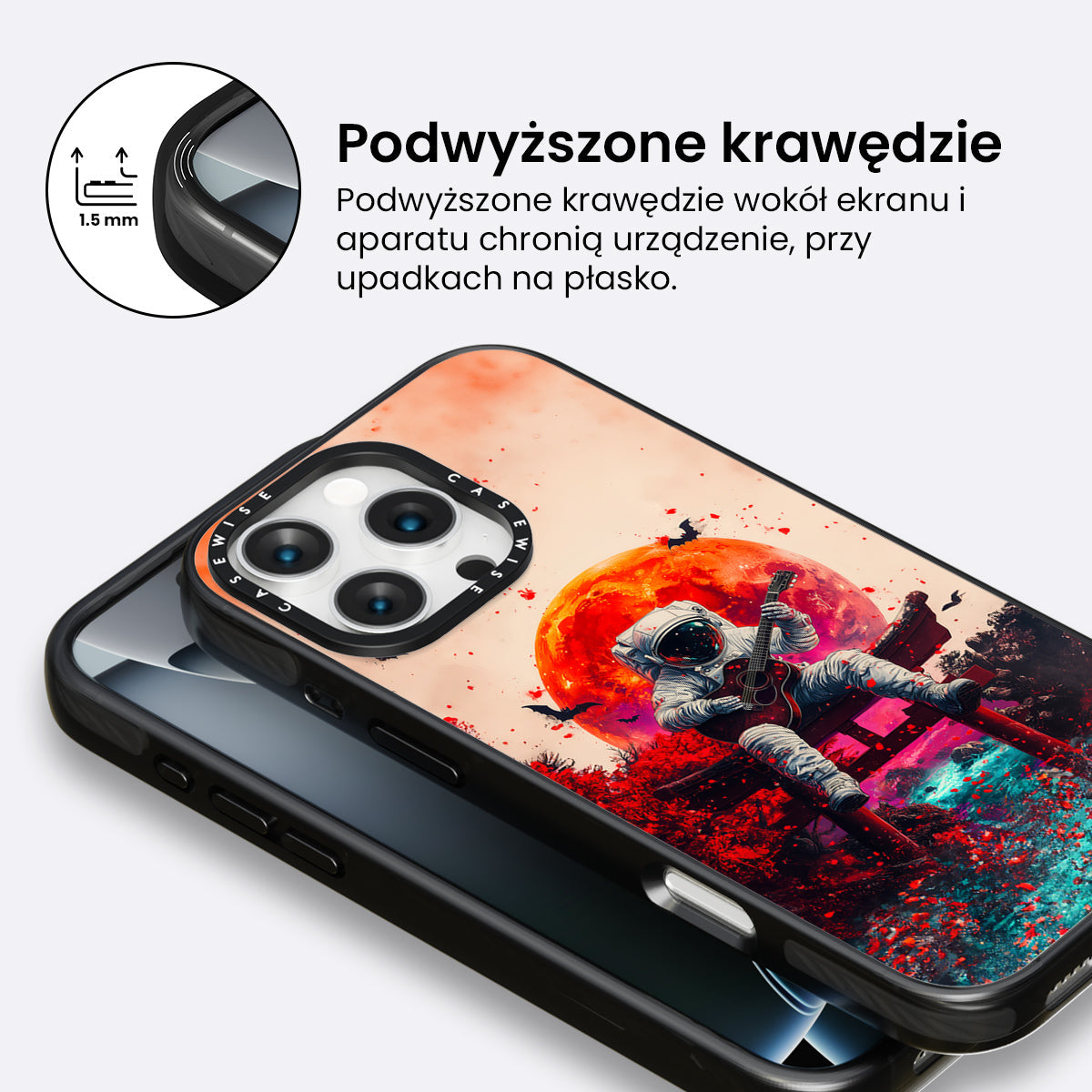 1.5 mm

Podwyższone krawędzie

Podwyższone krawędzie wokół ekranu i aparatu chronią urządzenie, przy upadkach na płasko.

CASEWISE CASEWISE