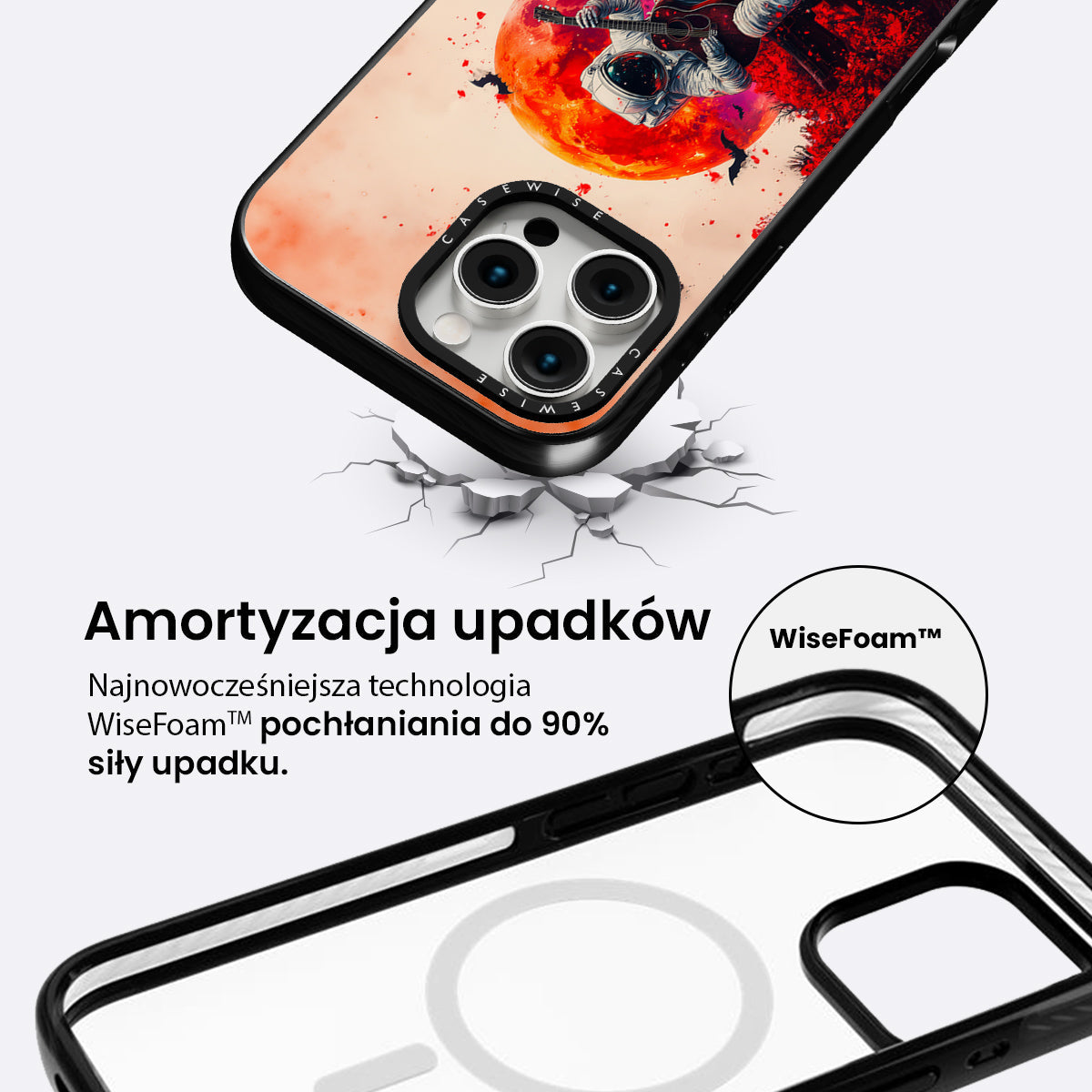 CASEWISE
CASEWISE

Amortyzacja upadków

Najnowocześniejsza technologia WiseFoam™ pochłaniania do 90% siły upadku.

WiseFoam™