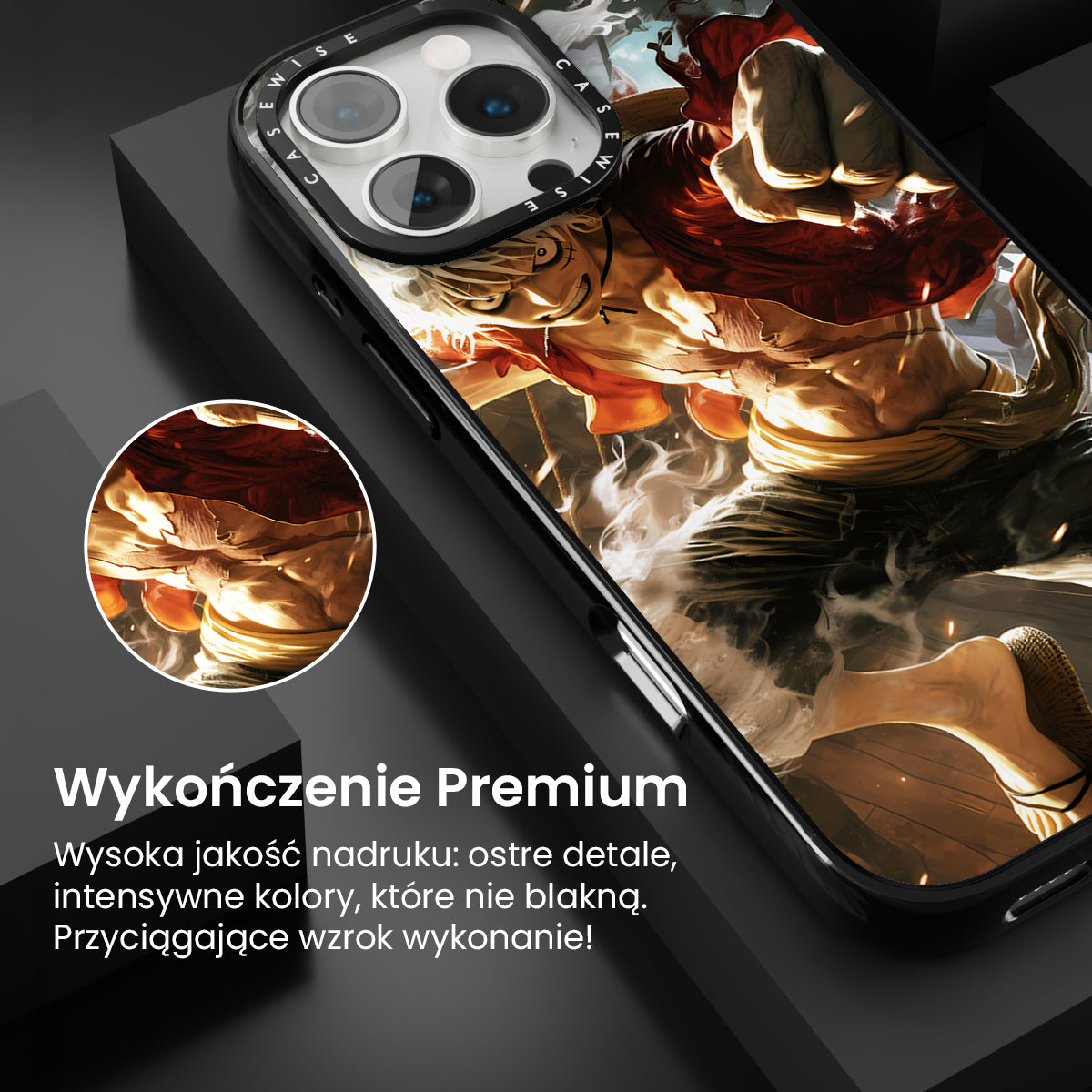 CASEWISE CASEWISE

Wykończenie Premium

Wysoka jakość nadruku: ostre detale, intensywne kolory, które nie blakną. Przyciągające wzrok wykonanie!