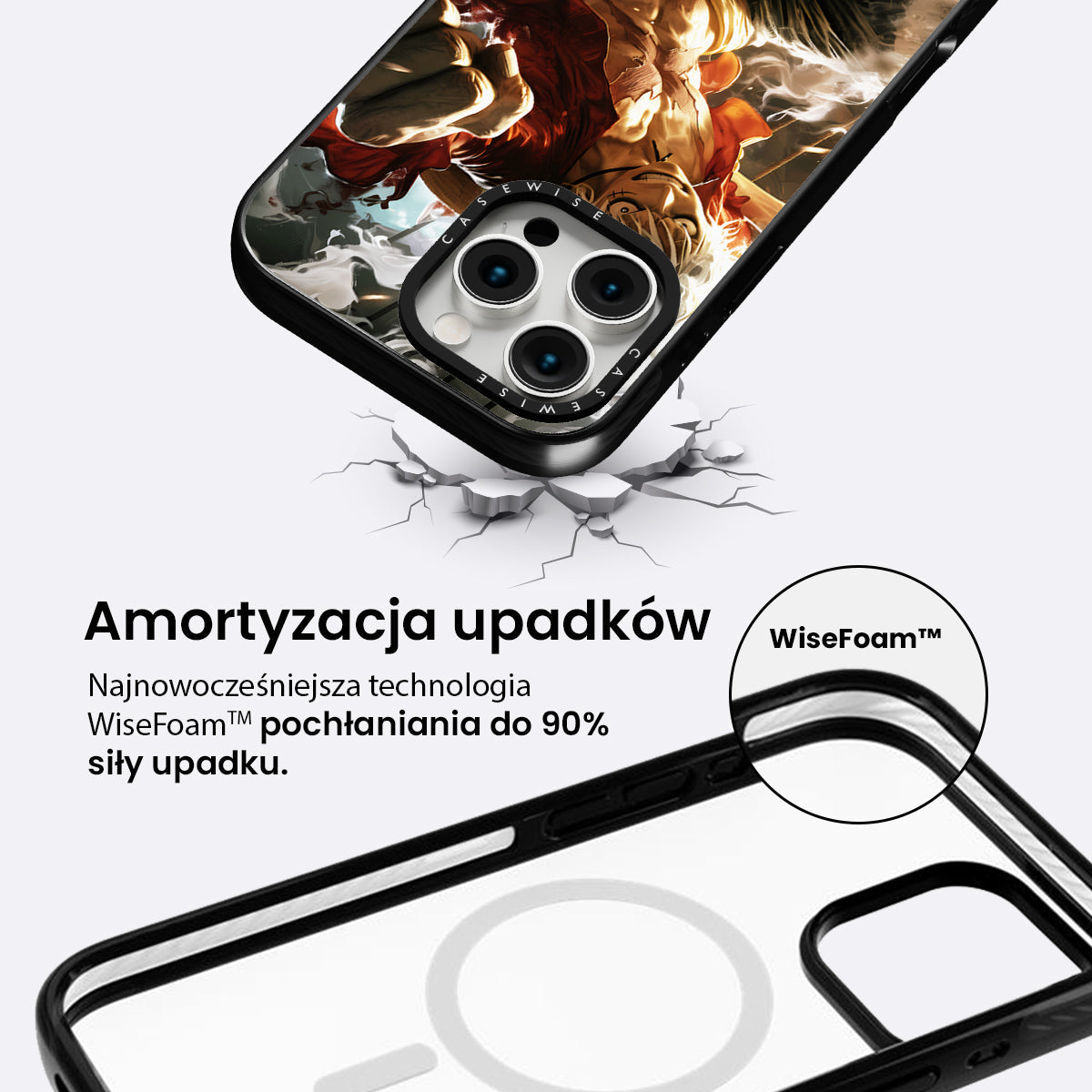 CASEWISE
CASEWISE

Amortyzacja upadków

Najnowocześniejsza technologia WiseFoam™ pochłaniania do 90% siły upadku.

WiseFoam™