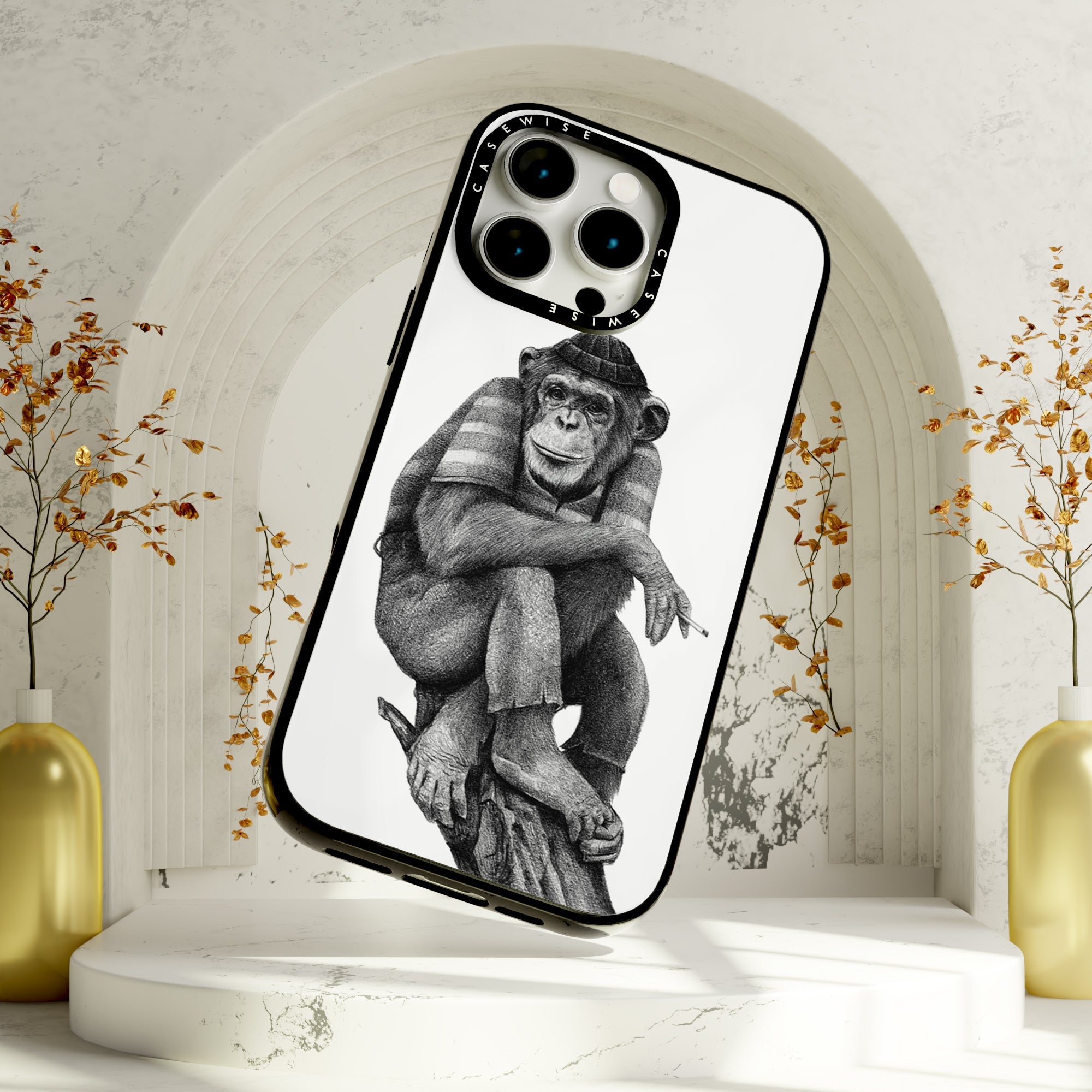 CASEWISE
CASEWISE