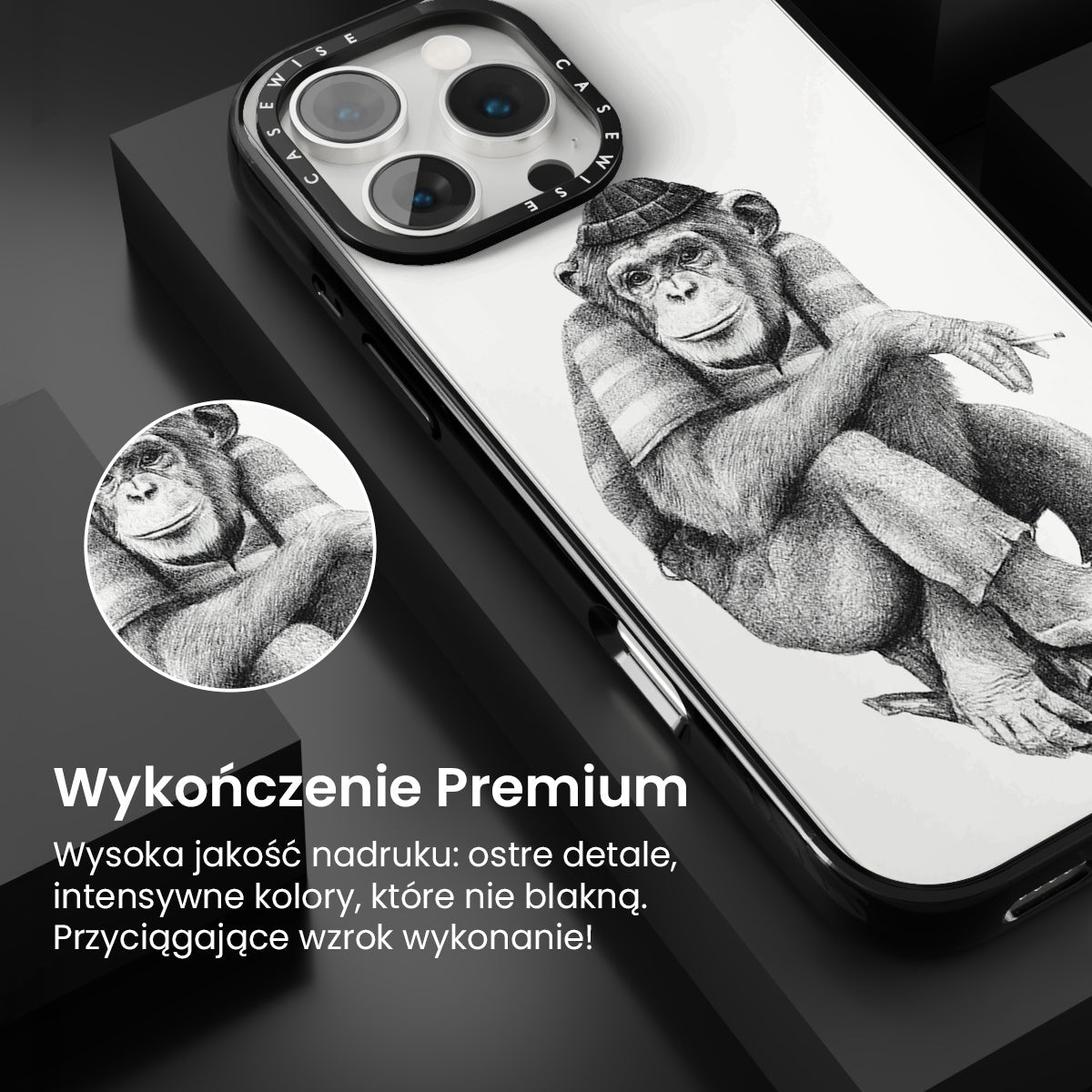 CASEWISE CASEWISE

Wykończenie Premium

Wysoka jakość nadruku: ostre detale, intensywne kolory, które nie blakną. Przyciągające wzrok wykonanie!