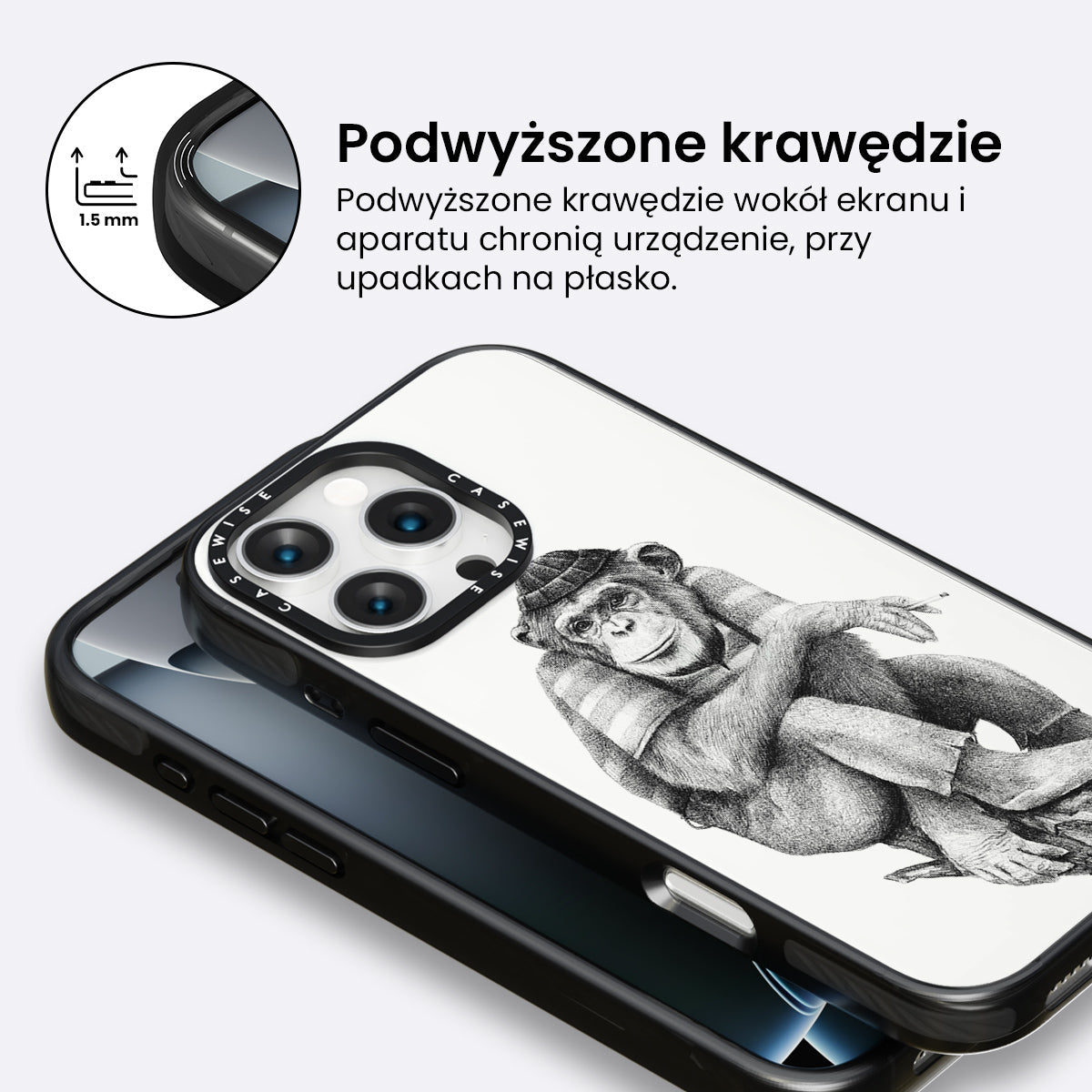 1.5 mm

Podwyższone krawędzie

Podwyższone krawędzie wokół ekranu i aparatu chronią urządzenie, przy upadkach na płasko.

CASEWISE
CASEWISE