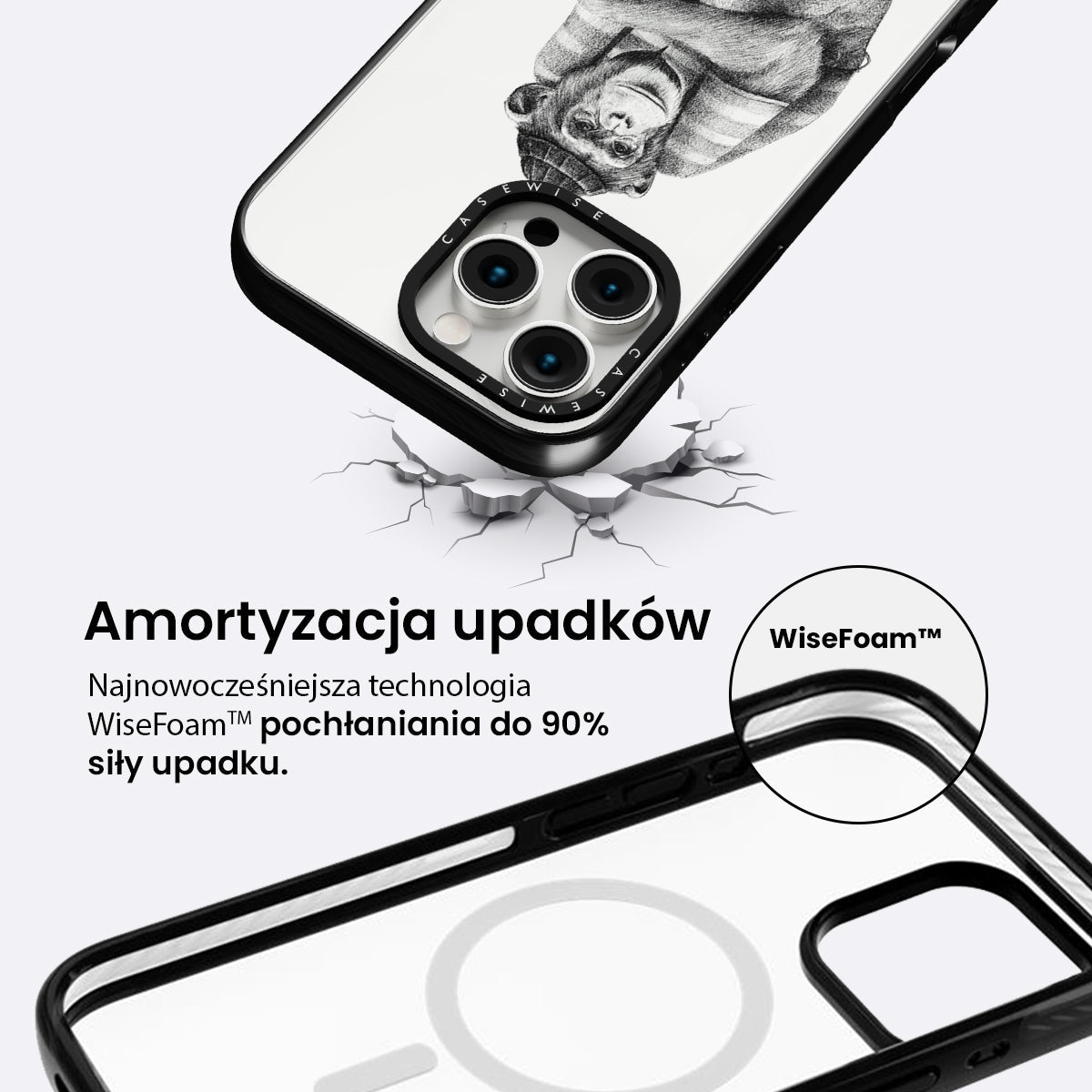 CASEWISE

CASEWISE

Amortyzacja upadków

Najnowocześniejsza technologia WiseFoam™ pochłaniania do 90% siły upadku.

WiseFoam™